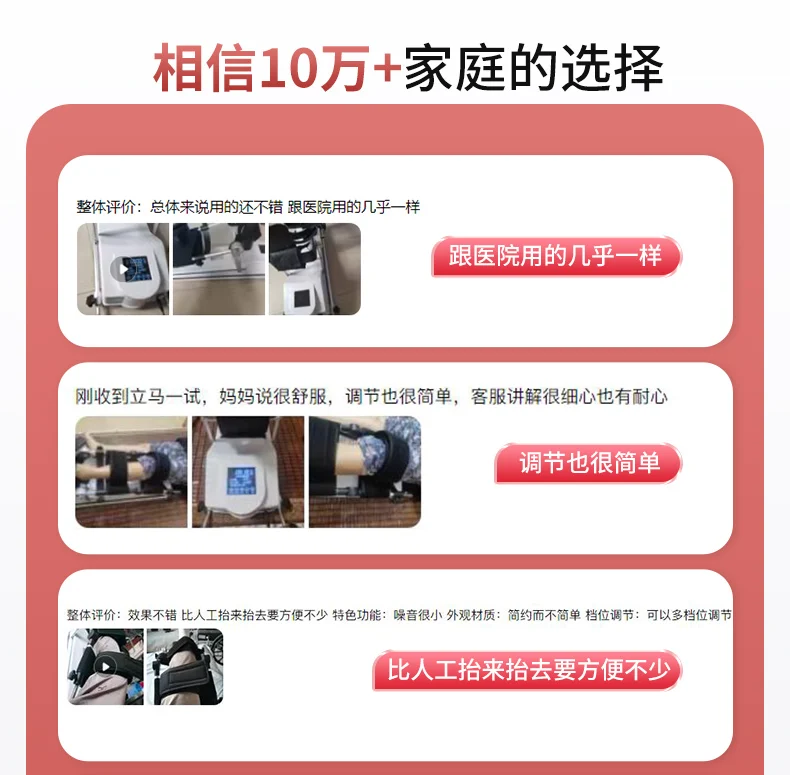 相信10万+家庭的选择

整体评价：总体来说用的还不错 跟医院用的几乎一样

跟医院用的几乎一样

刚收到立马一试，妈妈说很舒服，调节也很简单，客服讲解很细心也有耐心

调节也很简单

整体评价：效果不错 比人工抬来抬去要方便不少 特色功能：噪音很小 外观材质：简约而不简单 档位调节：可以多档位调节

比人工抬来抬去要方便不少