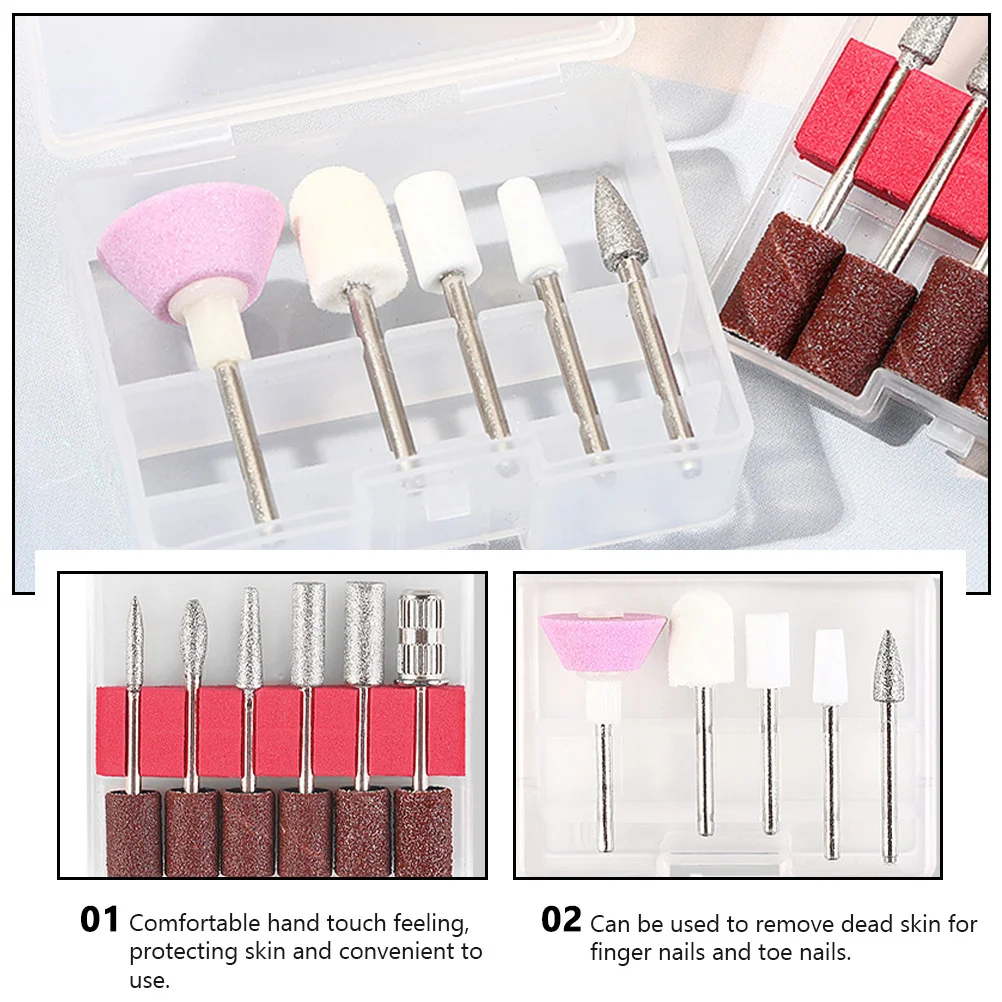 01 Comfortable hand touch feeling, protecting skin and convenient to use.

02 Can be used to remove dead skin for finger nails and toe nails.