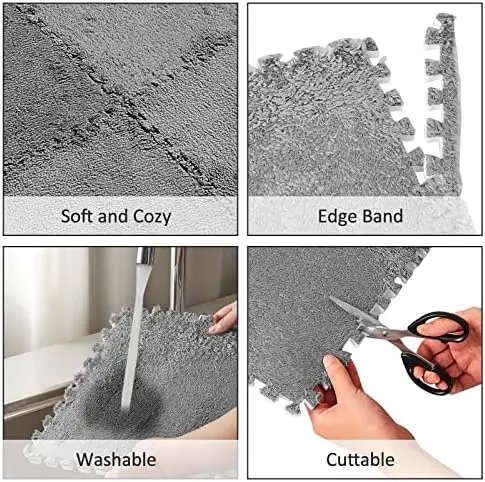 Soft and Cozy

Edge Band

Washable

Cuttable