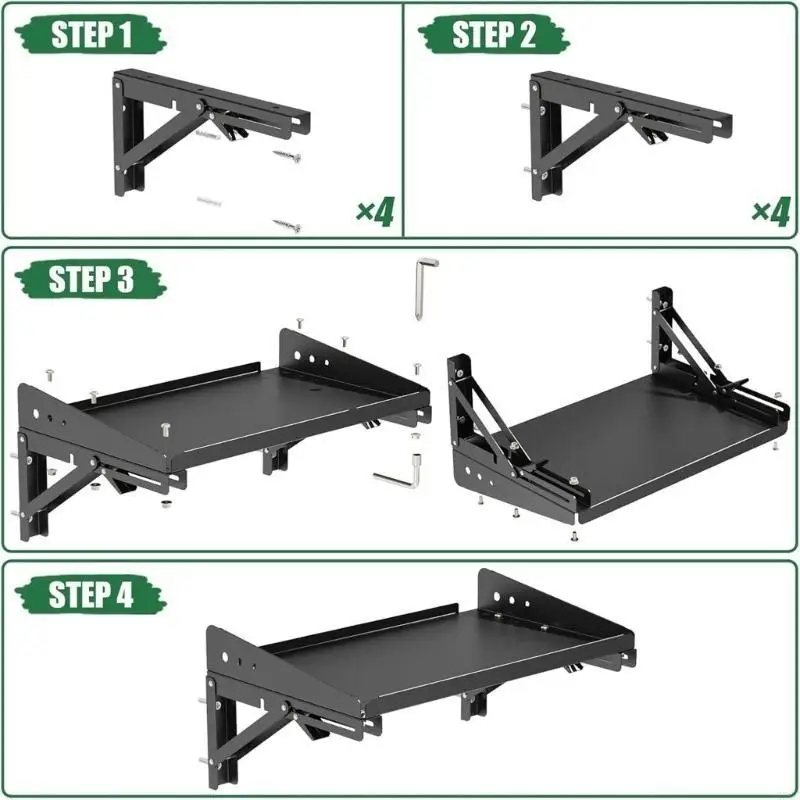 STEP 1

×4

STEP 2

×4

STEP 3

STEP 4