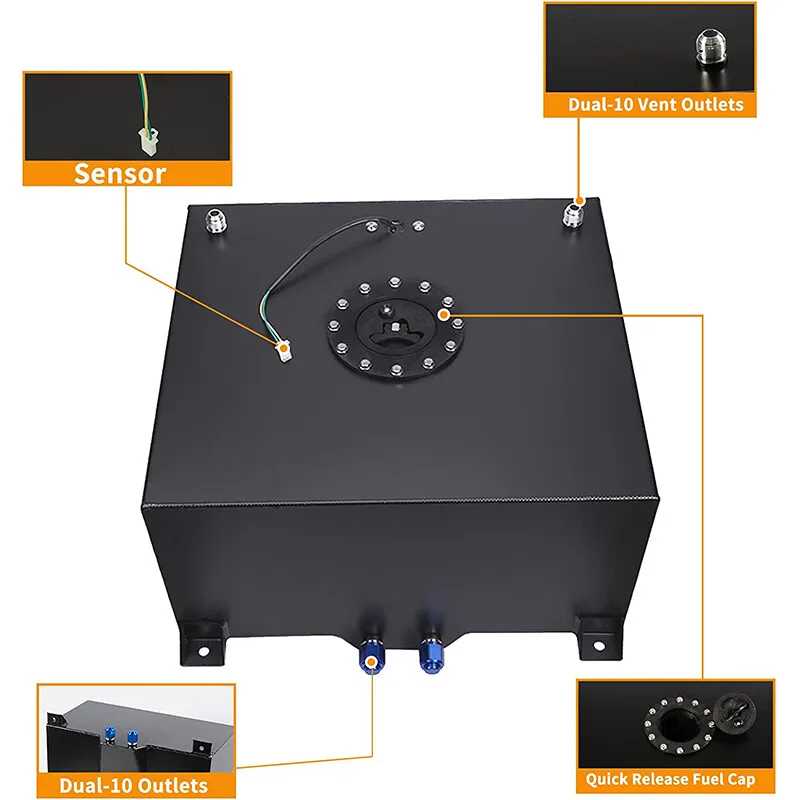 Sensor

Dual-10 Vent Outlets

Dual-10 Outlets

Quick Release Fuel Cap