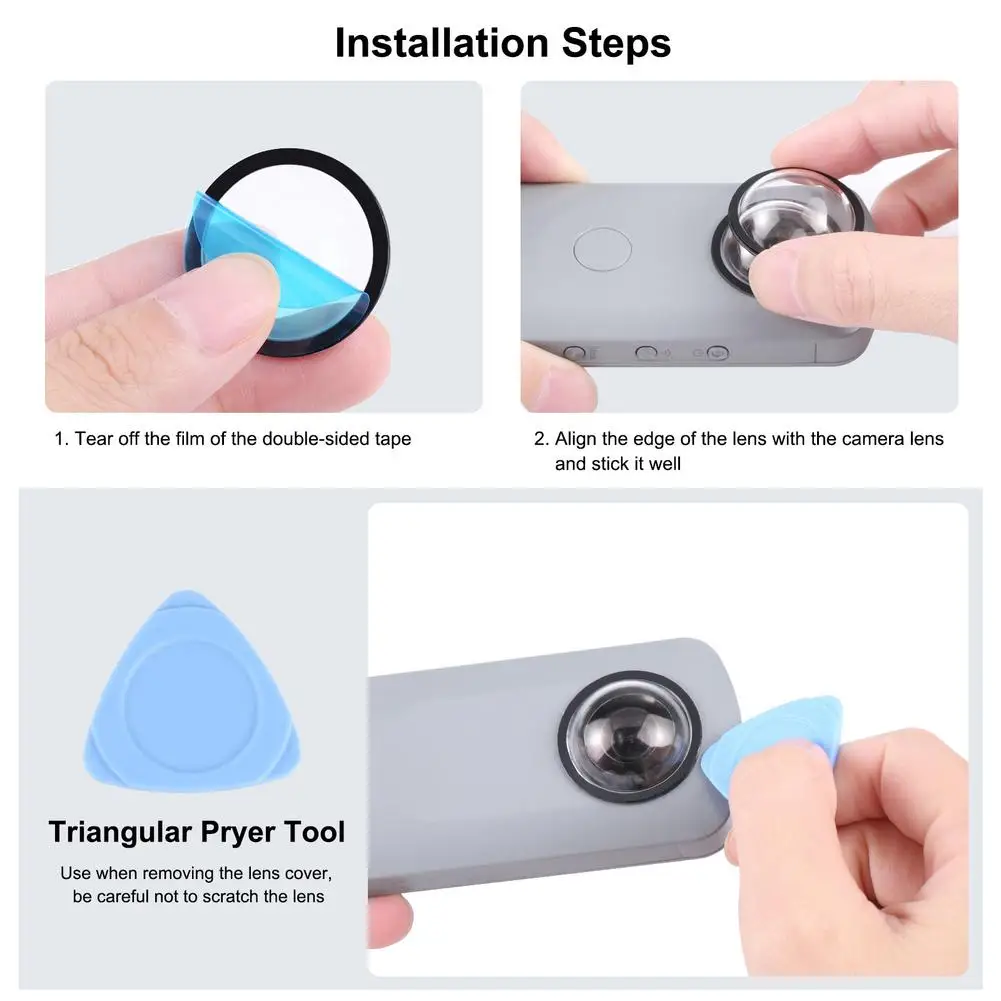 Installation Steps

1. Tear off the film of the double-sided tape

2. Align the edge of the lens with the camera lens and stick it well

Triangular Pryer Tool

Use when removing the lens cover, be careful not to scratch the lens