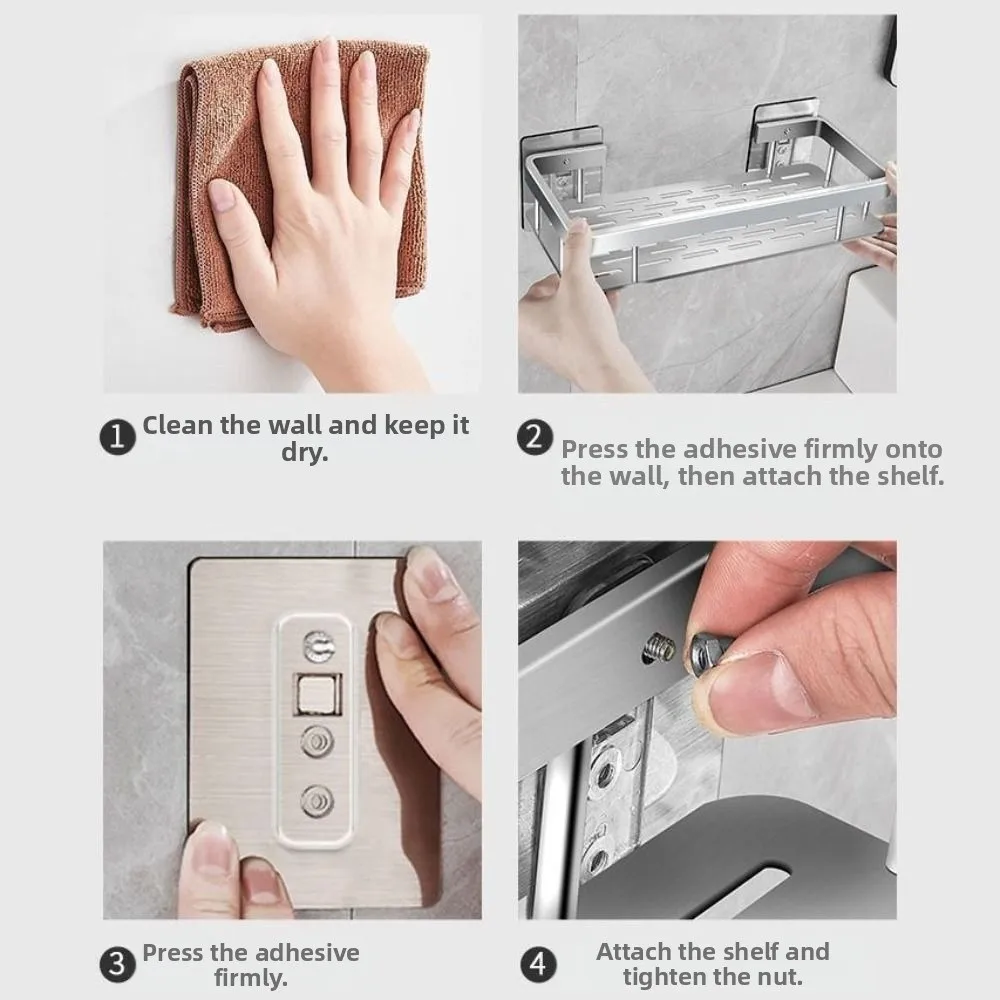 1 Clean the wall and keep it dry.

2 Press the adhesive firmly onto the wall, then attach the shelf.

3 Press the adhesive firmly.

4 Attach the shelf and tighten the nut.