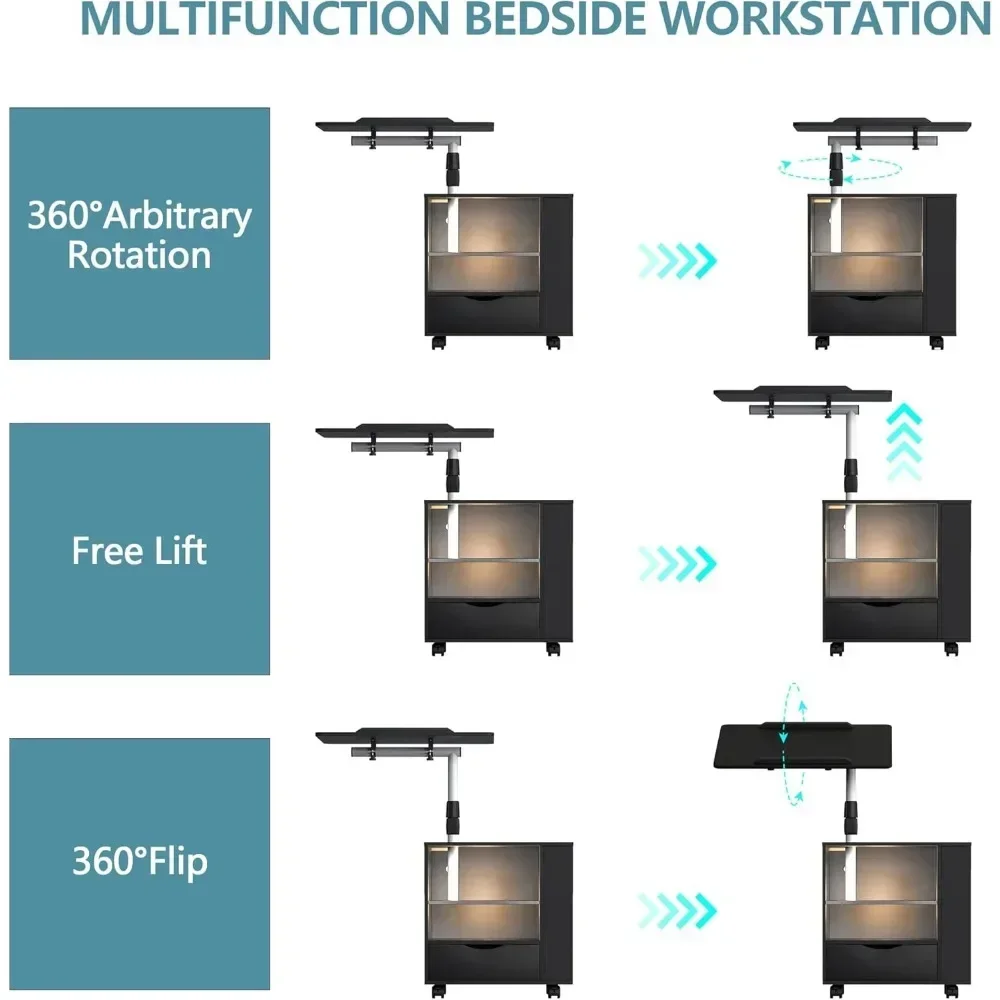 MULTIFUNCTION BEDSIDE WORKSTATION

360°Arbitrary Rotation

Free Lift

360°Flip