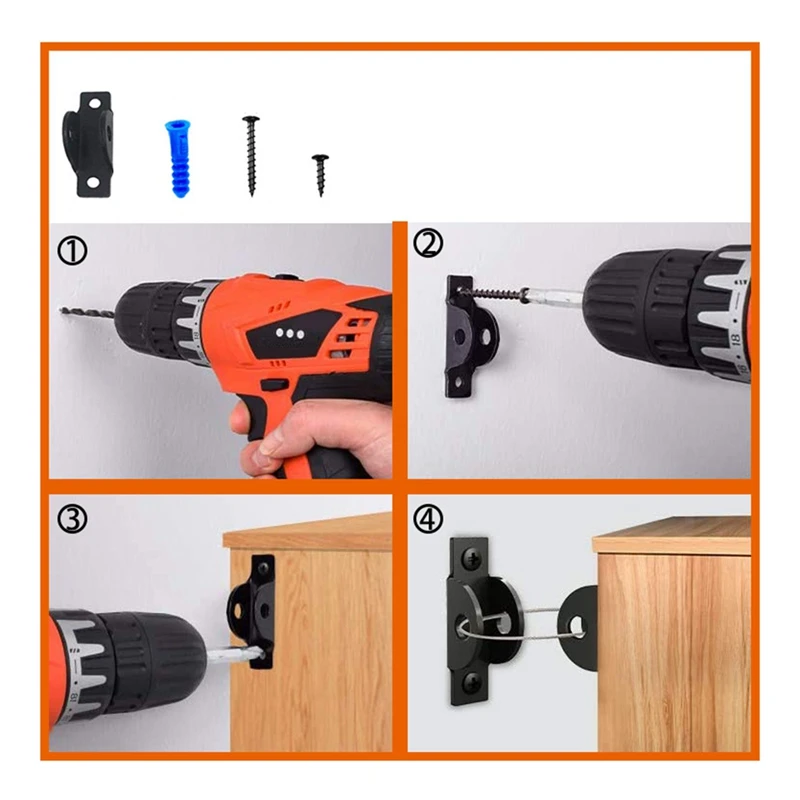 ①

②

18

③

18

④