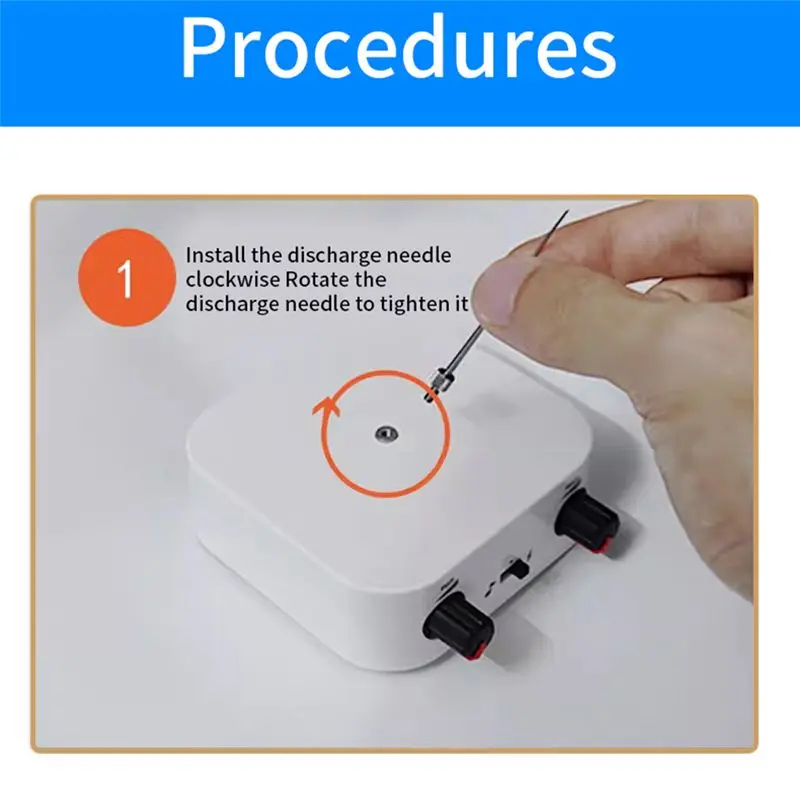 Procedures

1

Install the discharge needle clockwise Rotate the discharge needle to tighten it