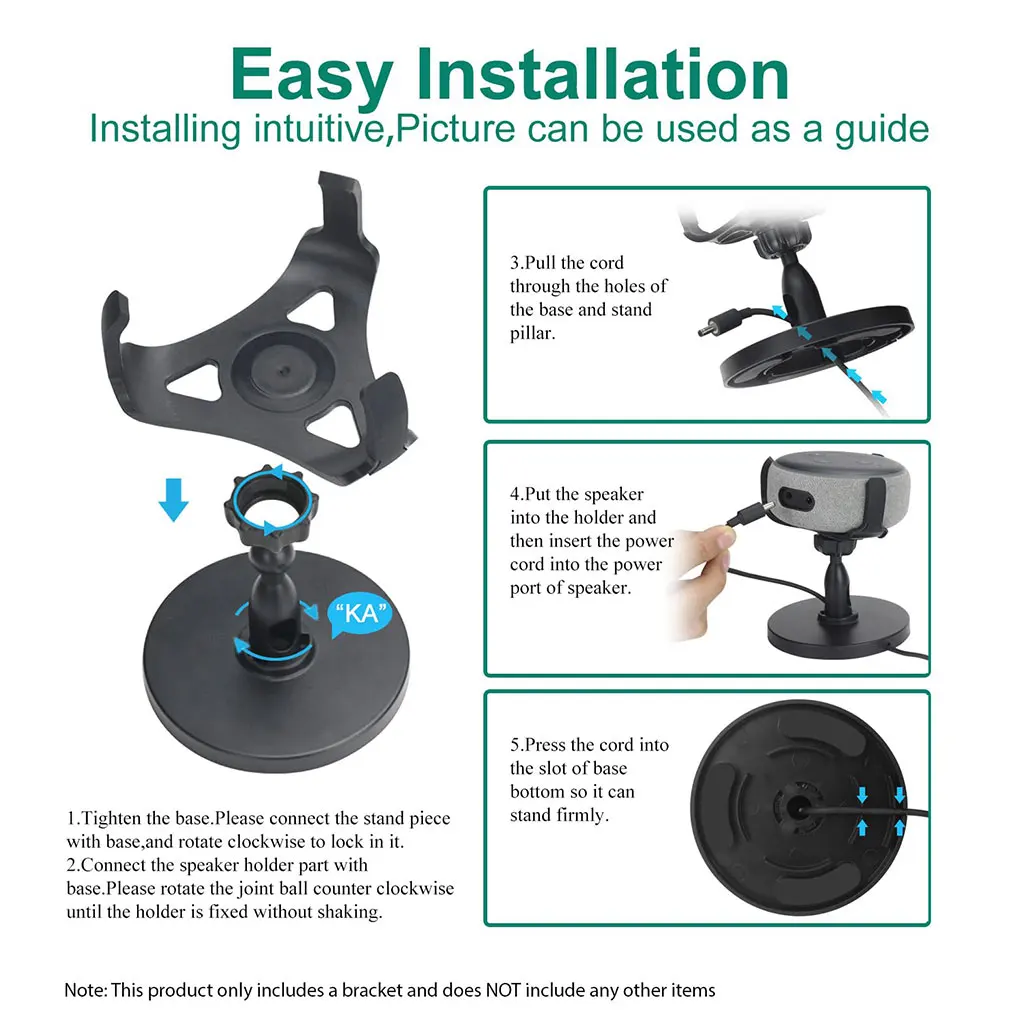 Easy Installation
Installing intuitive,Picture can be used as a guide

"KA"

1.Tighten the base.Please connect the stand piece with base,and rotate clockwise to lock in it.
2.Connect the speaker holder part with base.Please rotate the joint ball counter clockwise until the holder is fixed without shaking.

3.Pull the cord through the holes of the base and stand pillar.

4.Put the speaker into the holder and then insert the power cord into the power port of speaker.

5.Press the cord into the slot of base bottom so it can stand firmly.

Note: This product only includes a bracket and does NOT include any other items