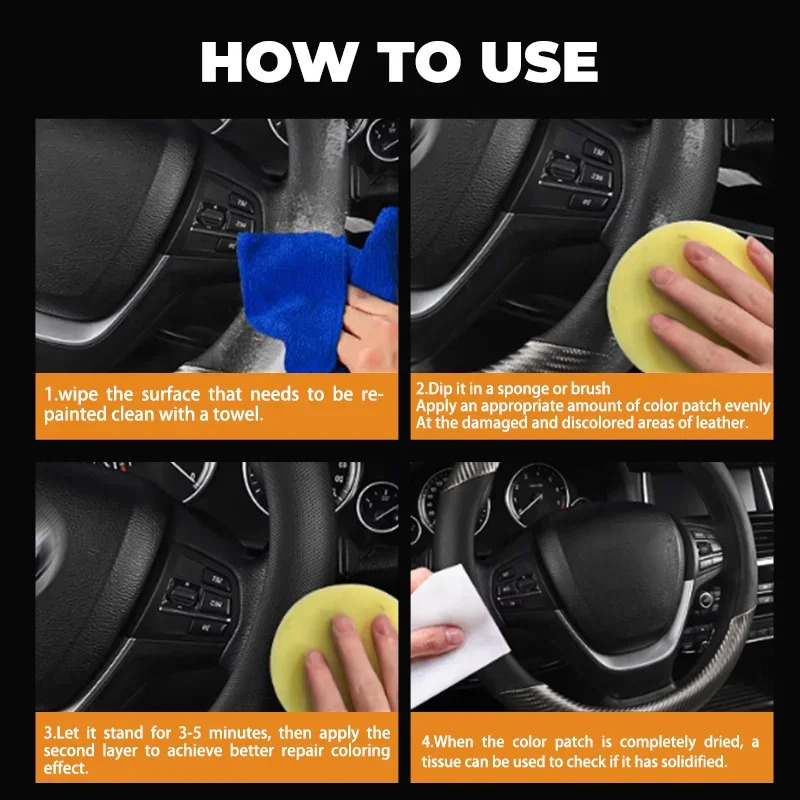 HOW TO USE

1.wipe the surface that needs to be repainted clean with a towel.

2.Dip it in a sponge or brush
Apply an appropriate amount of color patch evenly At the damaged and discolored areas of leather.

3.Let it stand for 3-5 minutes, then apply the second layer to achieve better repair coloring effect.

4.When the color patch is completely dried, a tissue can be used to check if it has solidified.