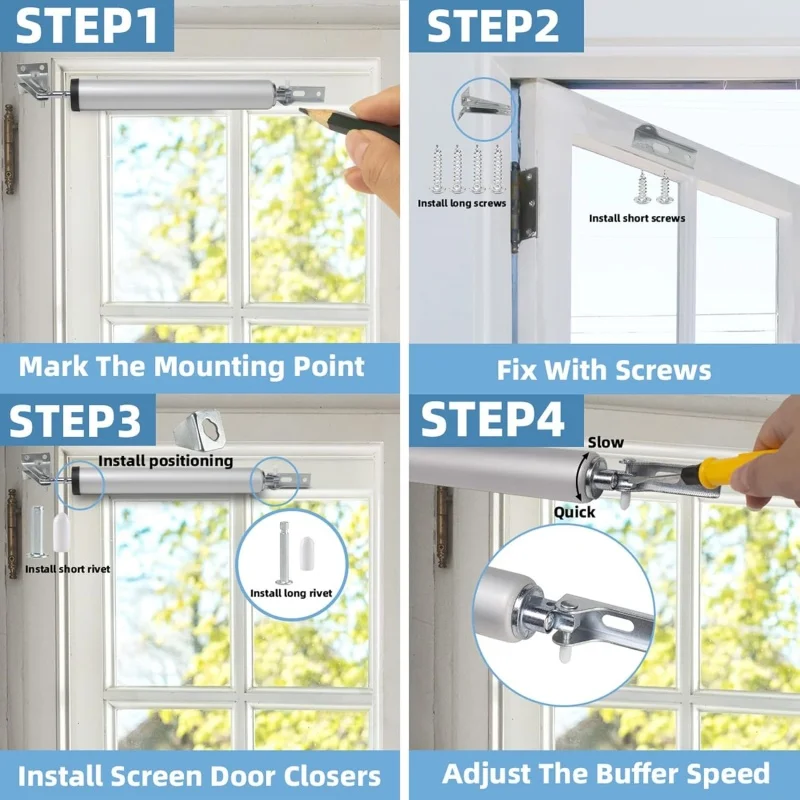 STEP1

Mark The Mounting Point

STEP2

Install long screws

Install short screws

Fix With Screws

STEP3

Install positioning

Install short rivet

Install long rivet

Install Screen Door Closers

STEP4

Slow

Quick

Adjust The Buffer Speed