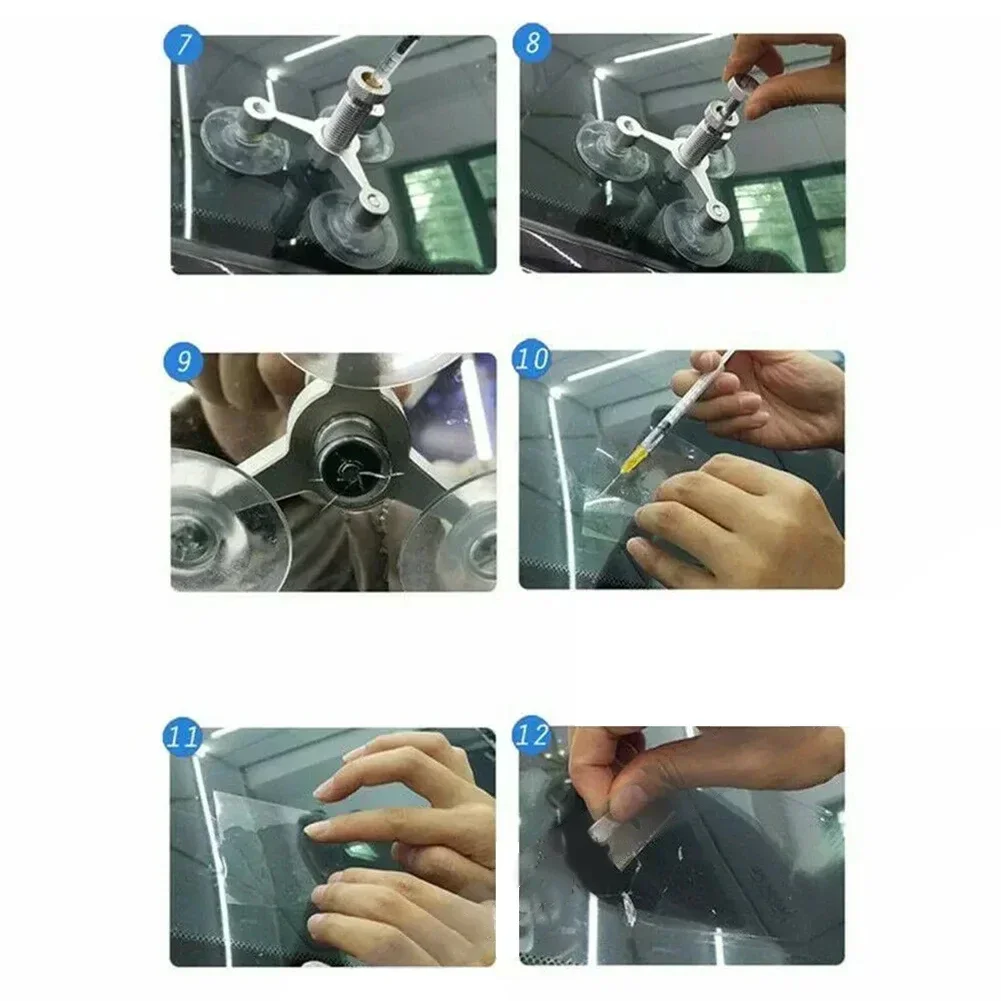 7

8

9

10

11

12