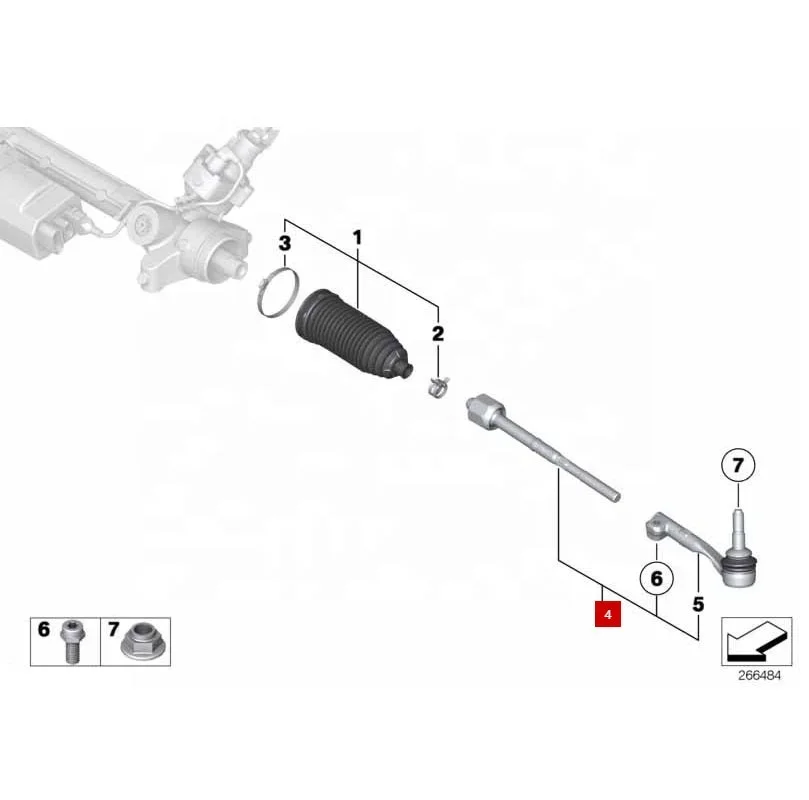 3
1
2
7
6
5
4
6
7
266484