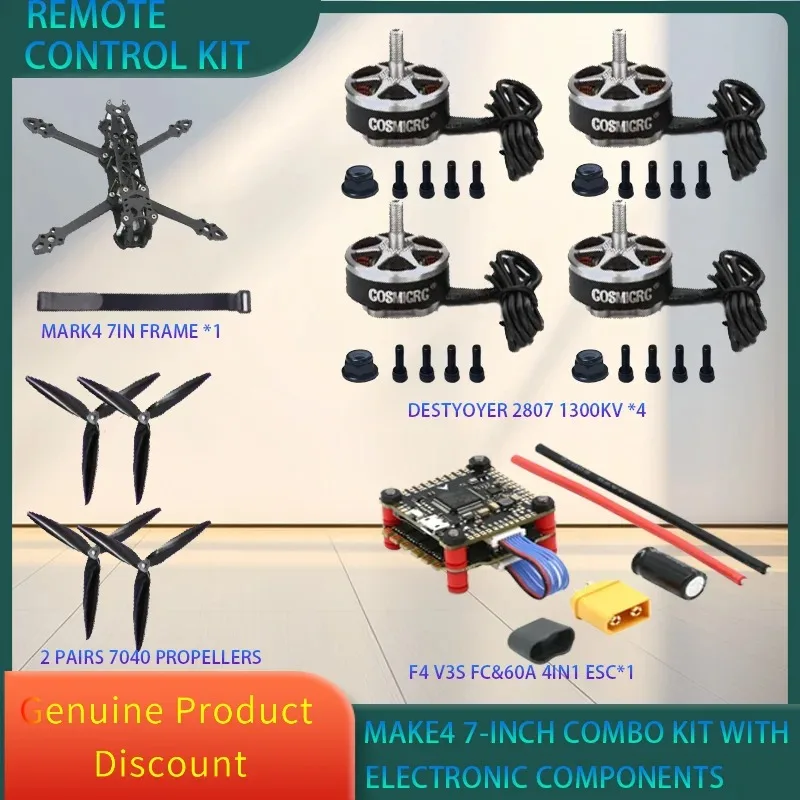 REMOTE CONTROL KIT

COSMICRC

COSMICRC

COSMICRC

COSMICRC

MARK4 7IN FRAME *1

DESTYOYER 2807 1300KV *4

2 PAIRS 7040 PROPELLERS

F4 V3S FC&60A 4IN1 ESC*1

Genuine Product Discount

MAKE4 7-INCH COMBO KIT WITH ELECTRONIC COMPONENTS