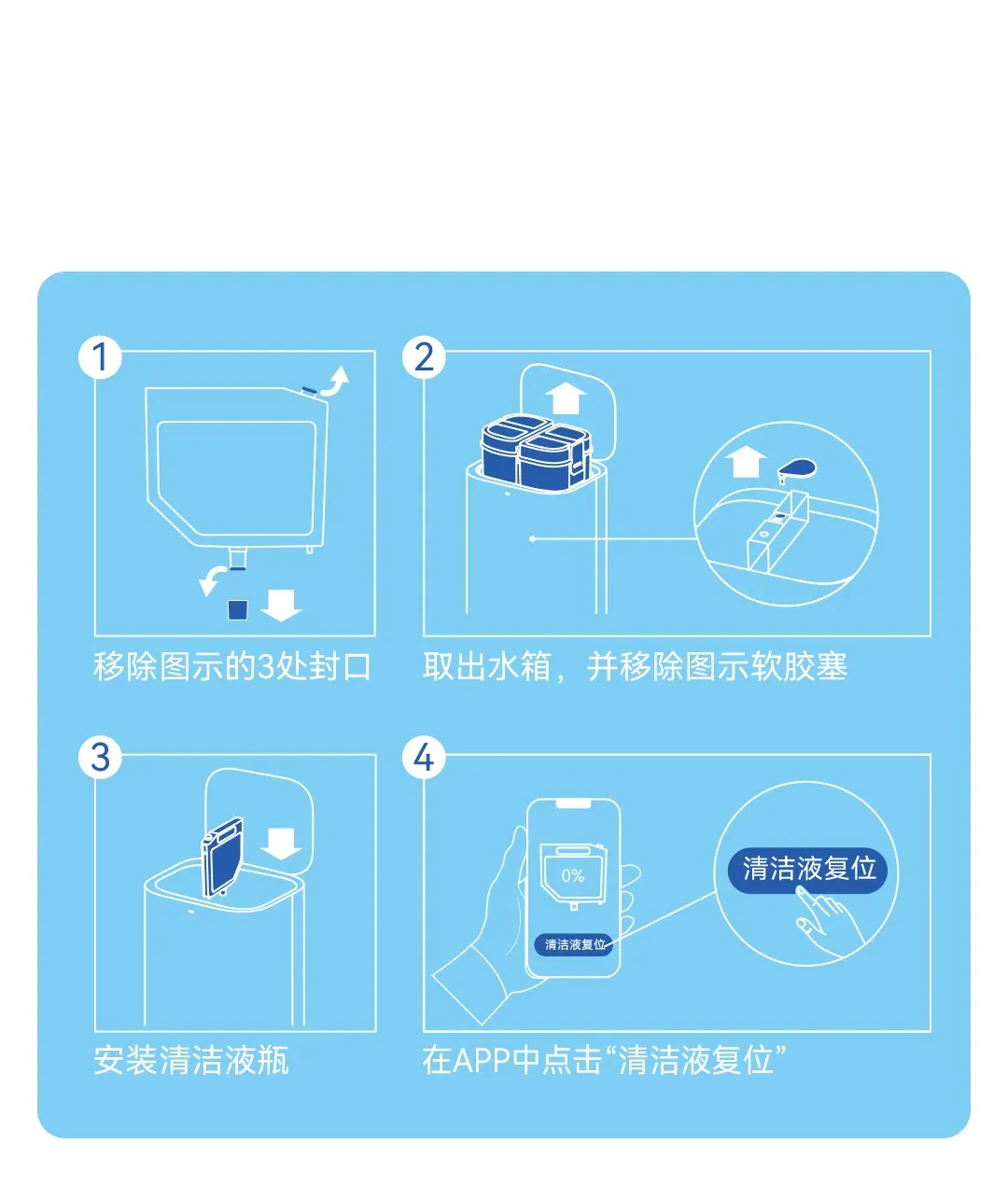 1

移除图示的3处封口

2

取出水箱，并移除图示软胶塞

3

安装清洁液瓶

4

0%

清洁液复位

清洁液复位

在APP中点击“清洁液复位”