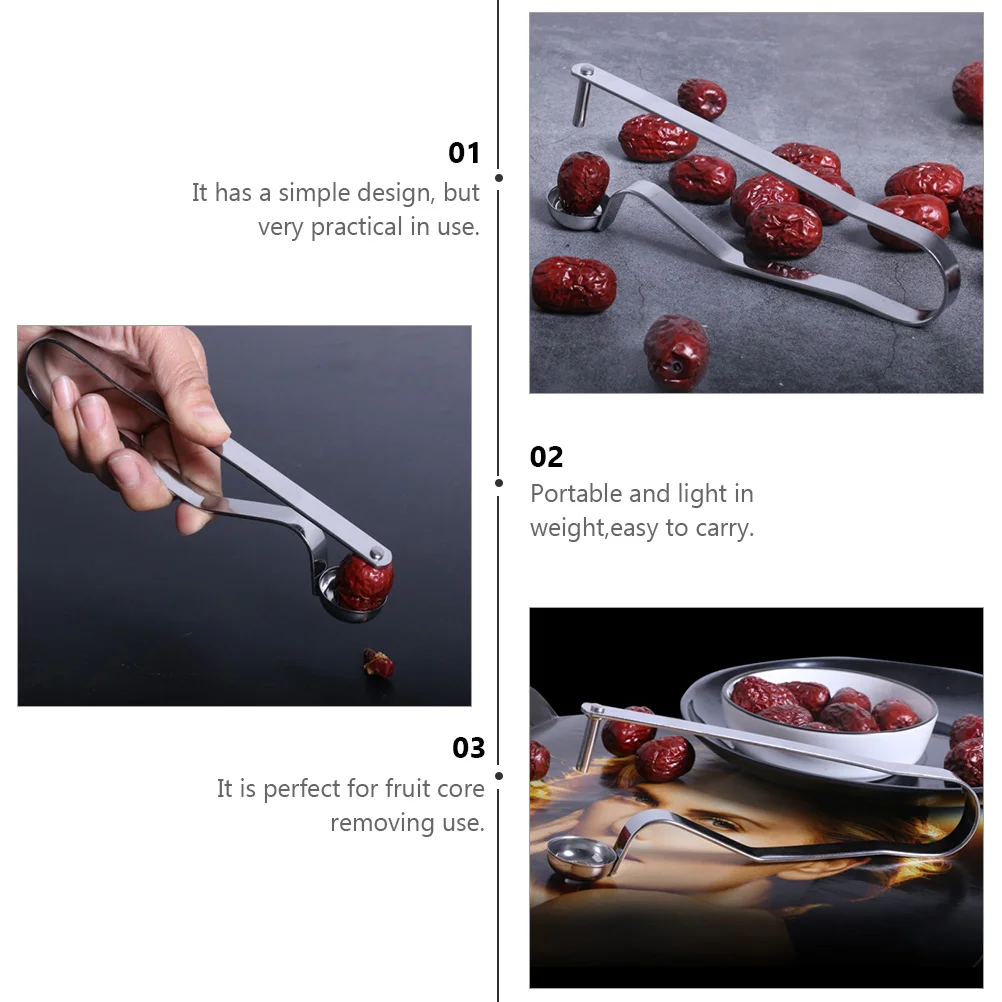 01
It has a simple design, but very practical in use.

02
Portable and light in weight,easy to carry.

03
It is perfect for fruit core removing use.