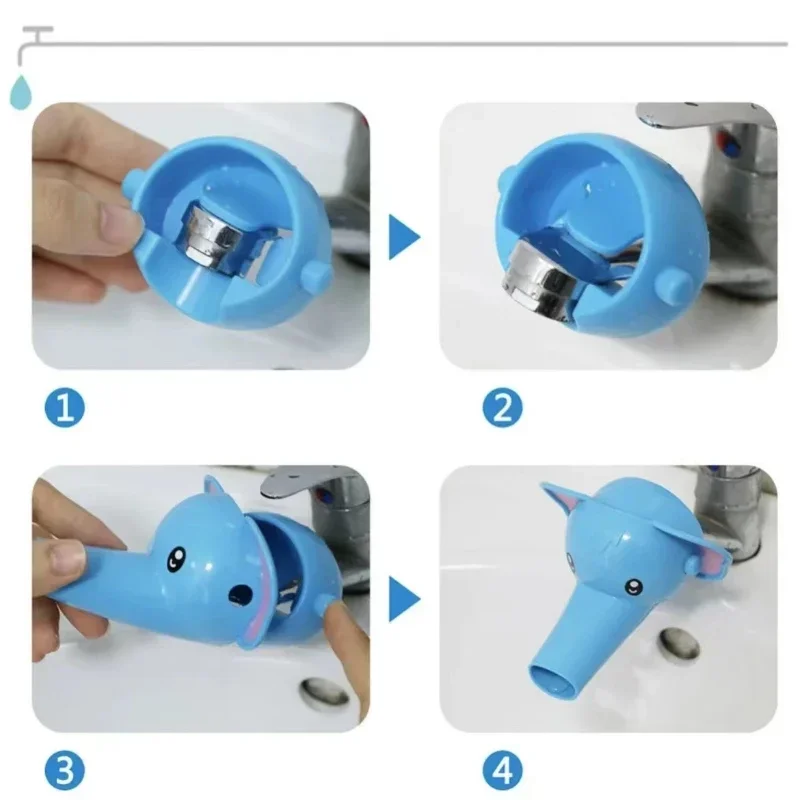 1

2

3

4