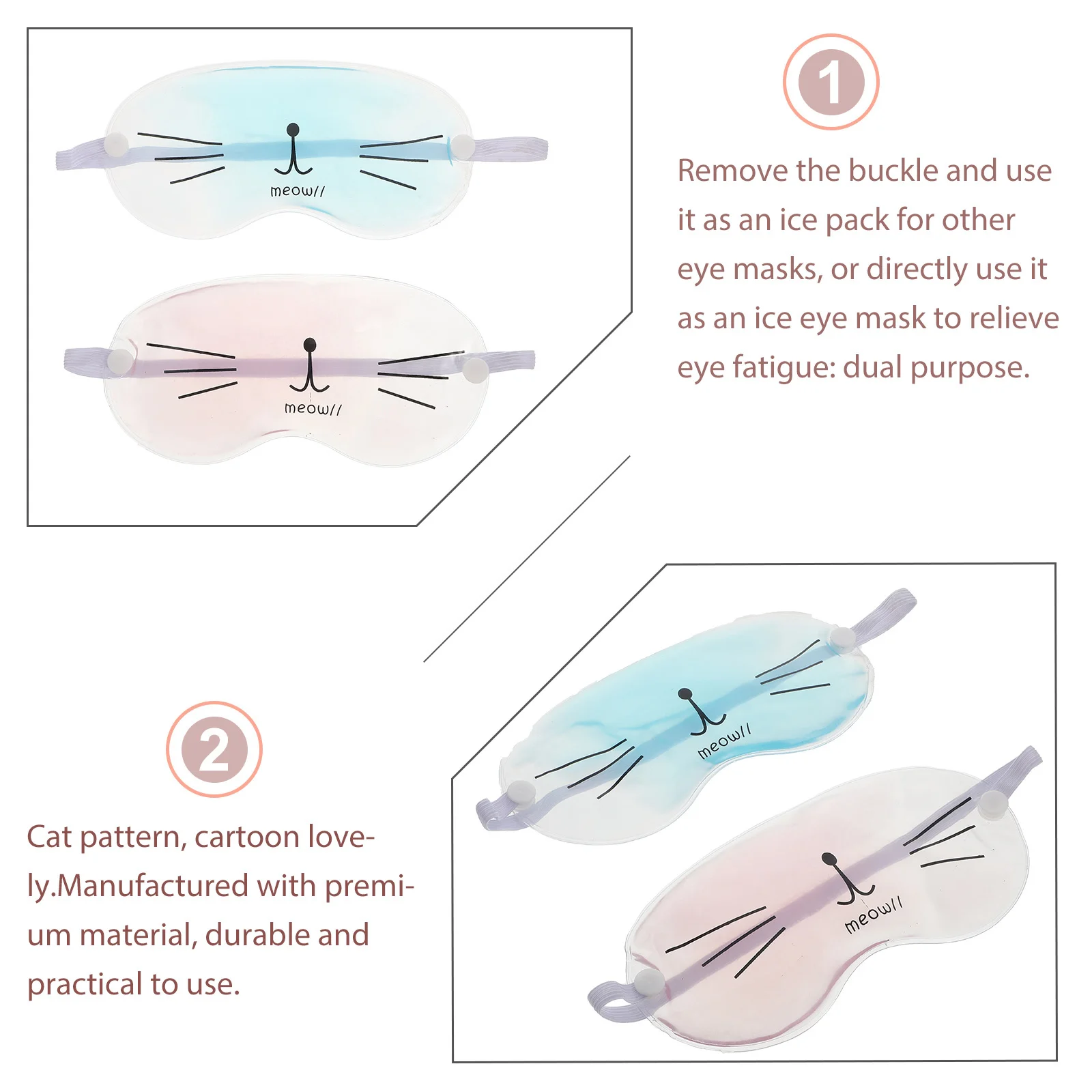 meow//

meow//

1

Remove the buckle and use it as an ice pack for other eye masks, or directly use it as an ice eye mask to relieve eye fatigue: dual purpose.

2

Cat pattern, cartoon lovely.Manufactured with premium material, durable and practical to use.

meow//

meow//