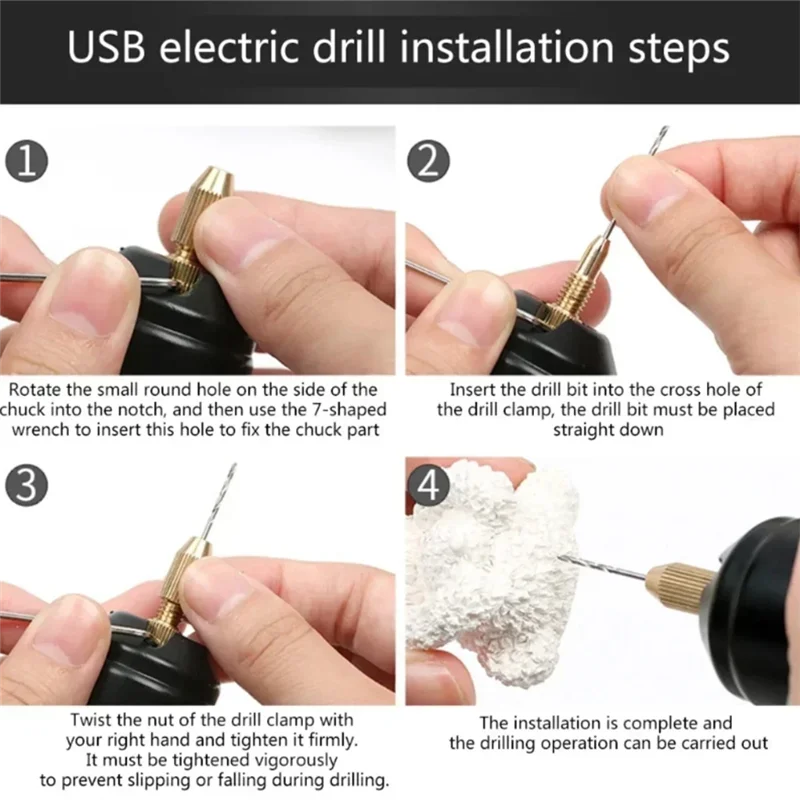 USB electric drill installation steps

1

Rotate the small round hole on the side of the chuck into the notch, and then use the 7-shaped wrench to insert this hole to fix the chuck part

2

Insert the drill bit into the cross hole of the drill clamp, the drill bit must be placed straight down

3

Twist the nut of the drill clamp with your right hand and tighten it firmly. It must be tightened vigorously to prevent slipping or falling during drilling.

4

The installation is complete and the drilling operation can be carried out