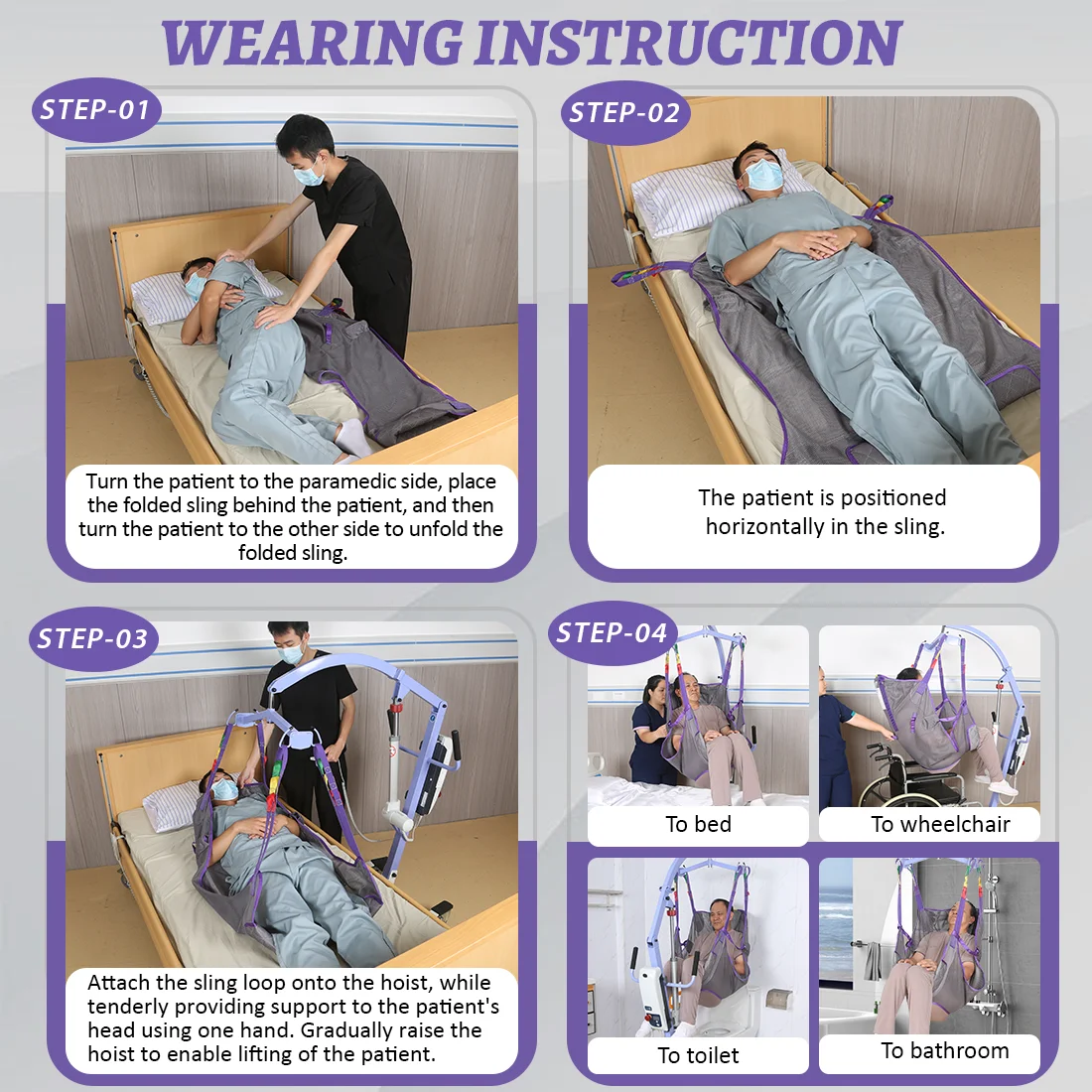 WEARING INSTRUCTION

STEP-01

Turn the patient to the paramedic side, place the folded sling behind the patient, and then turn the patient to the other side to unfold the folded sling.

STEP-02

The patient is positioned horizontally in the sling.

STEP-03

Attach the sling loop onto the hoist, while tenderly providing support to the patient's head using one hand. Gradually raise the hoist to enable lifting of the patient.

STEP-04

To bed

To wheelchair

To toilet

To bathroom