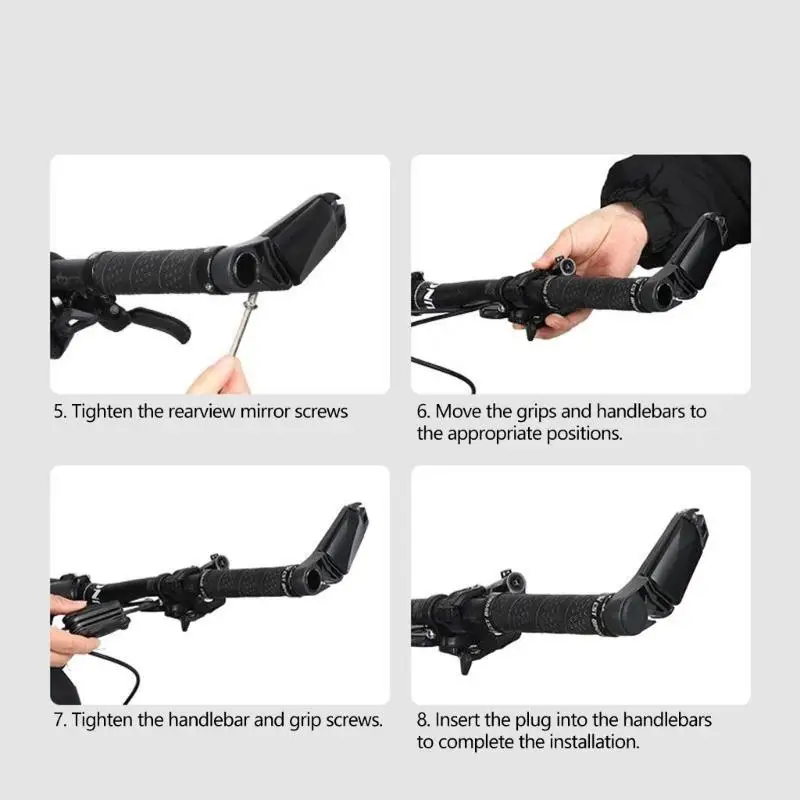 5. Tighten the rearview mirror screws

6. Move the grips and handlebars to the appropriate positions.

7. Tighten the handlebar and grip screws.

8. Insert the plug into the handlebars to complete the installation.