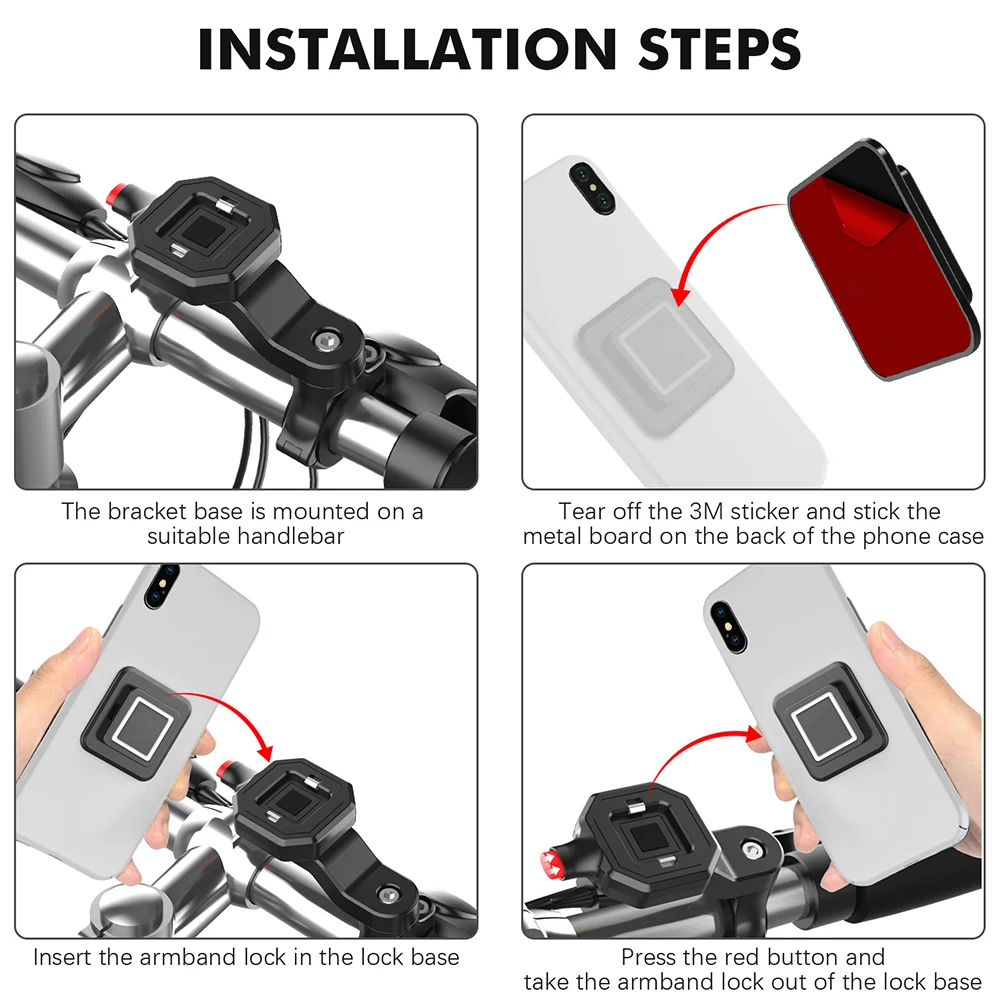 INSTALLATION STEPS

The bracket base is mounted on a suitable handlebar

Tear off the 3M sticker and stick the metal board on the back of the phone case

Insert the armband lock in the lock base

Press the red button and take the armband lock out of the lock base