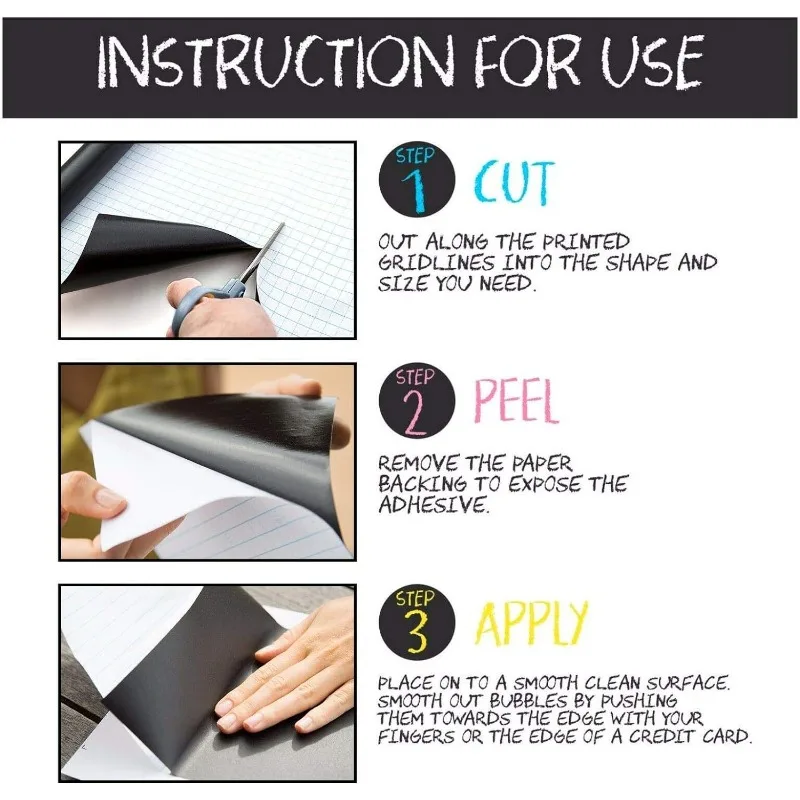 INSTRUCTION FOR USE

STEP 1 CUT

OUT ALONG THE PRINTED GRIDLINES INTO THE SHAPE AND SIZE YOU NEED.

STEP 2 PEEL

REMOVE THE PAPER BACKING TO EXPOSE THE ADHESIVE.

STEP 3 APPLY

PLACE ON TO A SMOOTH CLEAN SURFACE. SMOOTH OUT BUBBLES BY PUSHING THEM TOWARDS THE EDGE WITH YOUR FINGERS OR THE EDGE OF A CREDIT CARD.