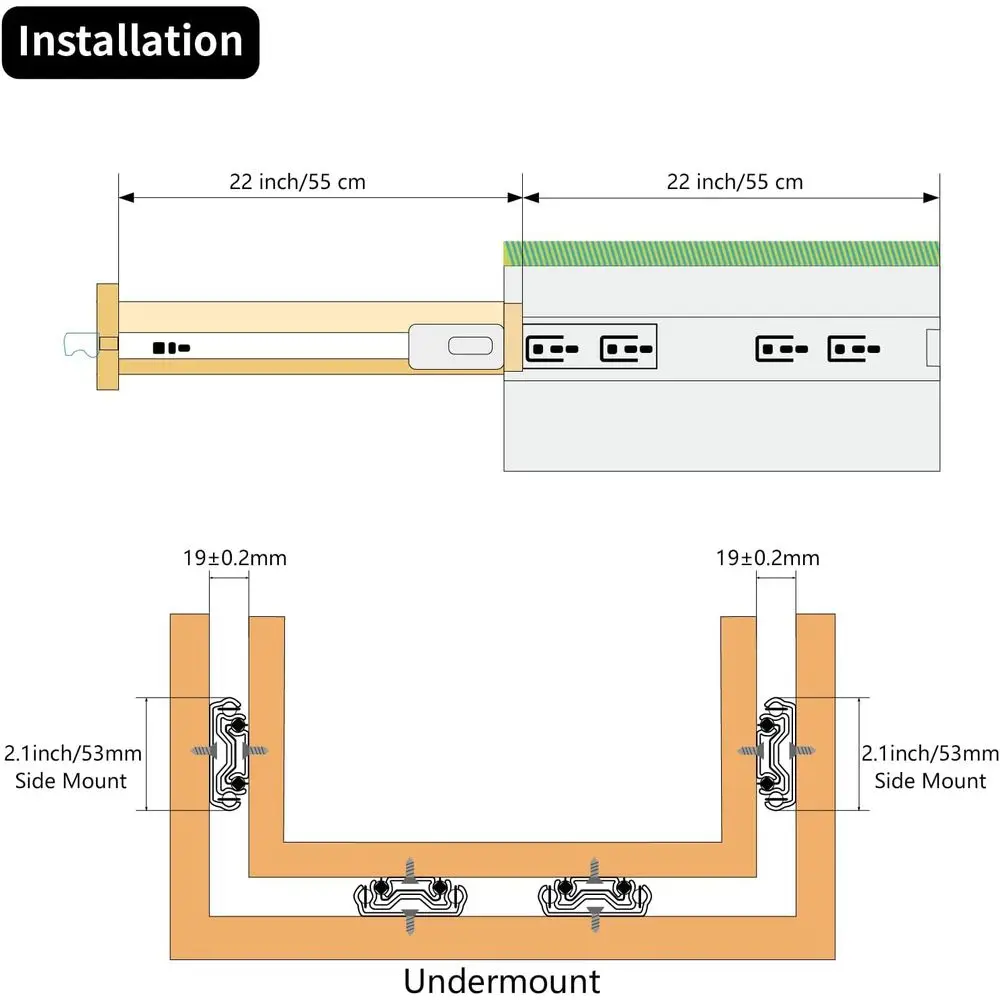 Installation

22 inch/55 cm

22 inch/55 cm

19±0.2mm

19±0.2mm

2.1inch/53mm
Side Mount

2.1inch/53mm
Side Mount

Undermount