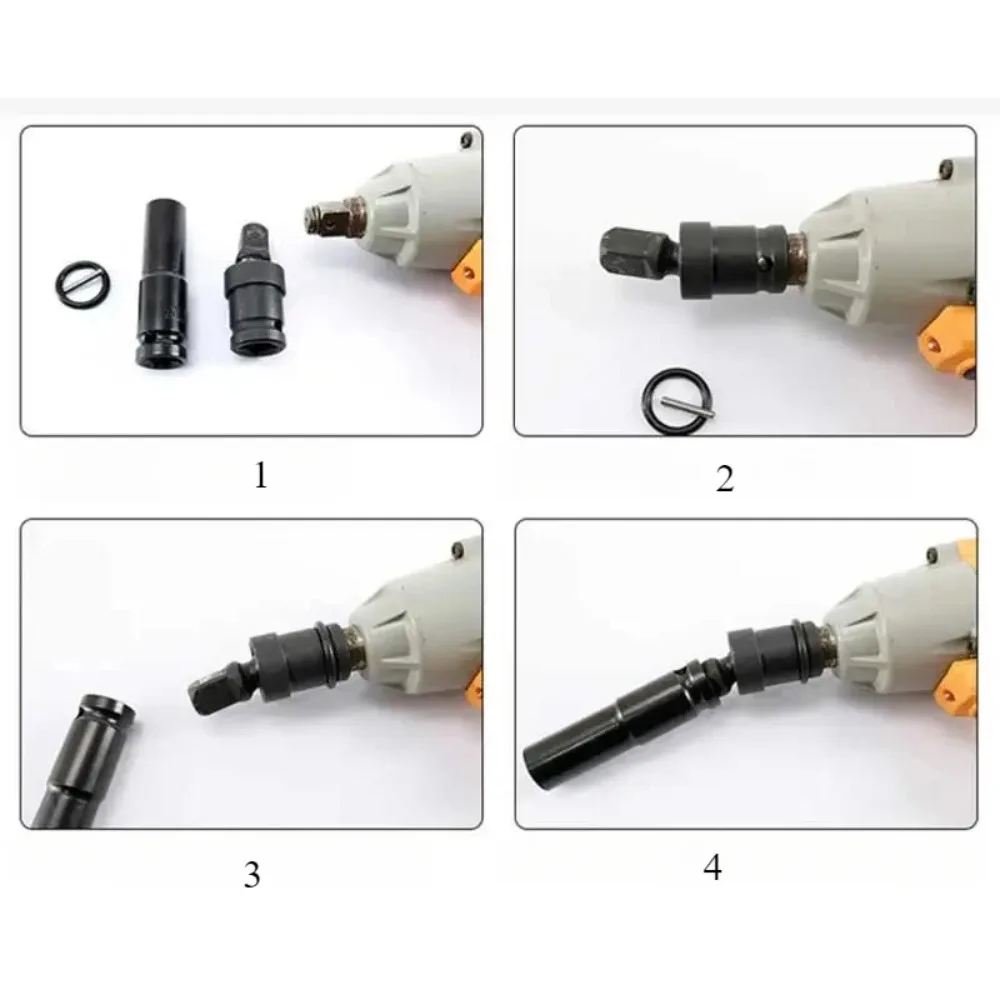 1

2

3

4