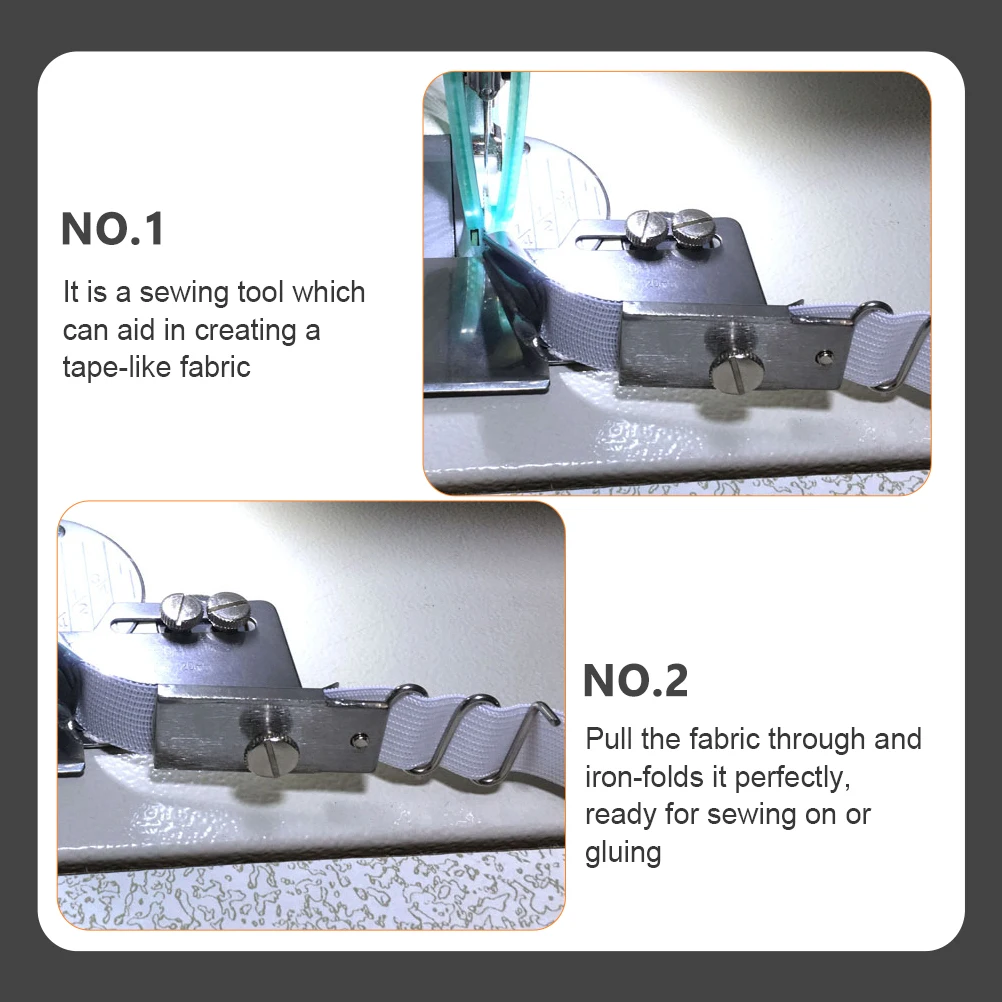 NO.1

It is a sewing tool which can aid in creating a tape-like fabric

NO.2

Pull the fabric through and iron-folds it perfectly, ready for sewing on or gluing