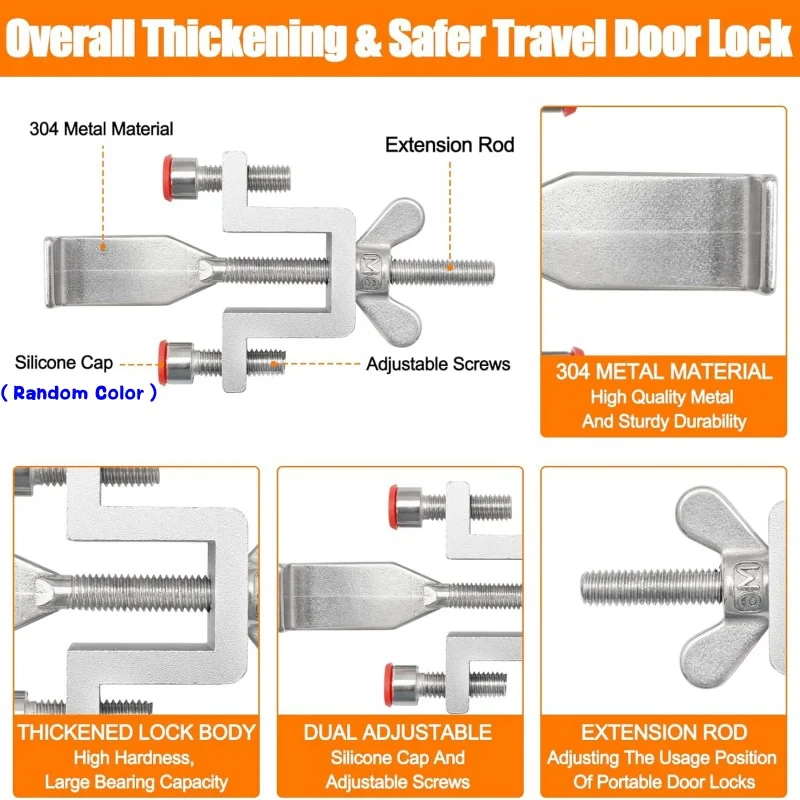 Overall Thickening & Safer Travel Door Lock

304 Metal Material

Extension Rod

M6

Silicone Cap

( Random Color )

Adjustable Screws

304 METAL MATERIAL
High Quality Metal
And Sturdy Durability

THICKENED LOCK BODY
High Hardness,
Large Bearing Capacity

DUAL ADJUSTABLE
Silicone Cap And
Adjustable Screws

M6

EXTENSION ROD
Adjusting The Usage Position
Of Portable Door Locks