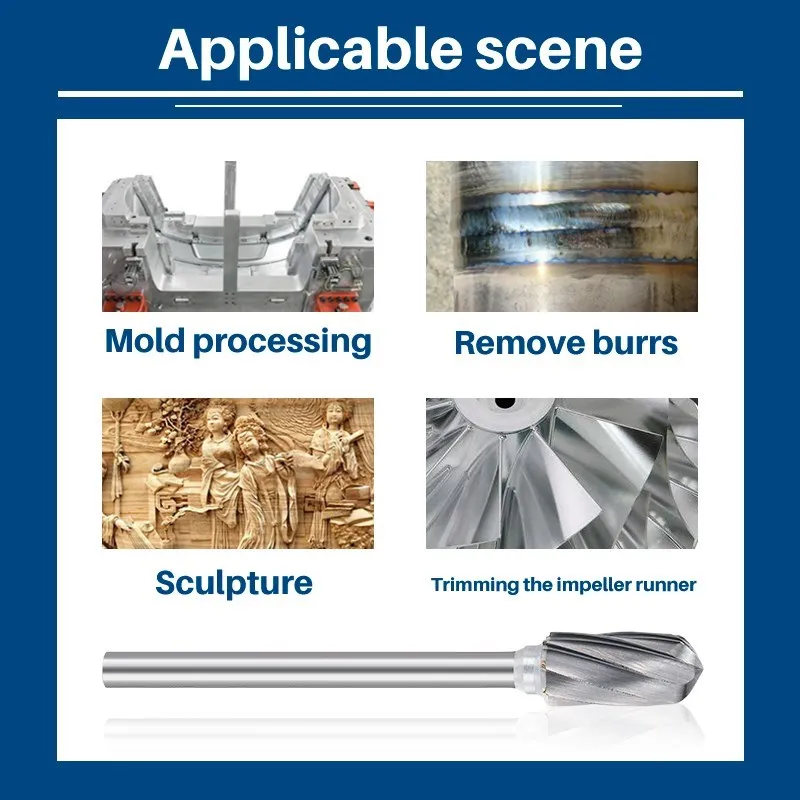 Applicable scene

Mold processing

Remove burrs

Sculpture

Trimming the impeller runner