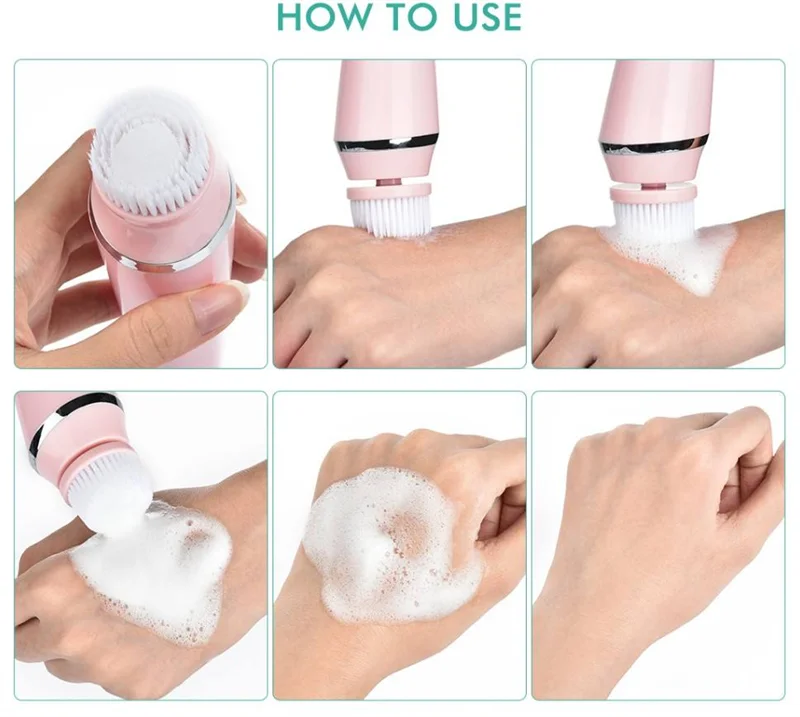 HOW TO USE