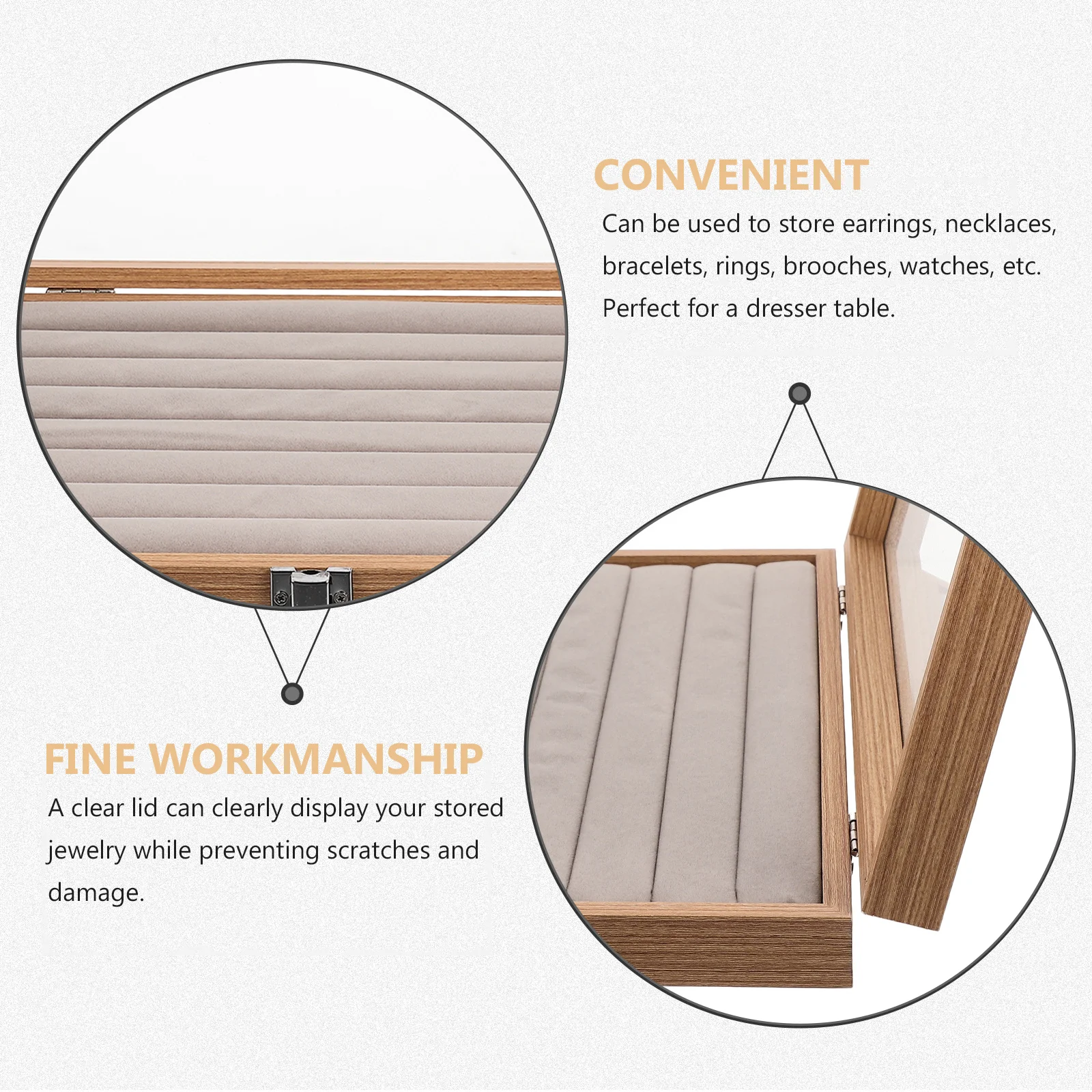 CONVENIENT

Can be used to store earrings, necklaces, bracelets, rings, brooches, watches, etc. Perfect for a dresser table.

FINE WORKMANSHIP

A clear lid can clearly display your stored jewelry while preventing scratches and damage.