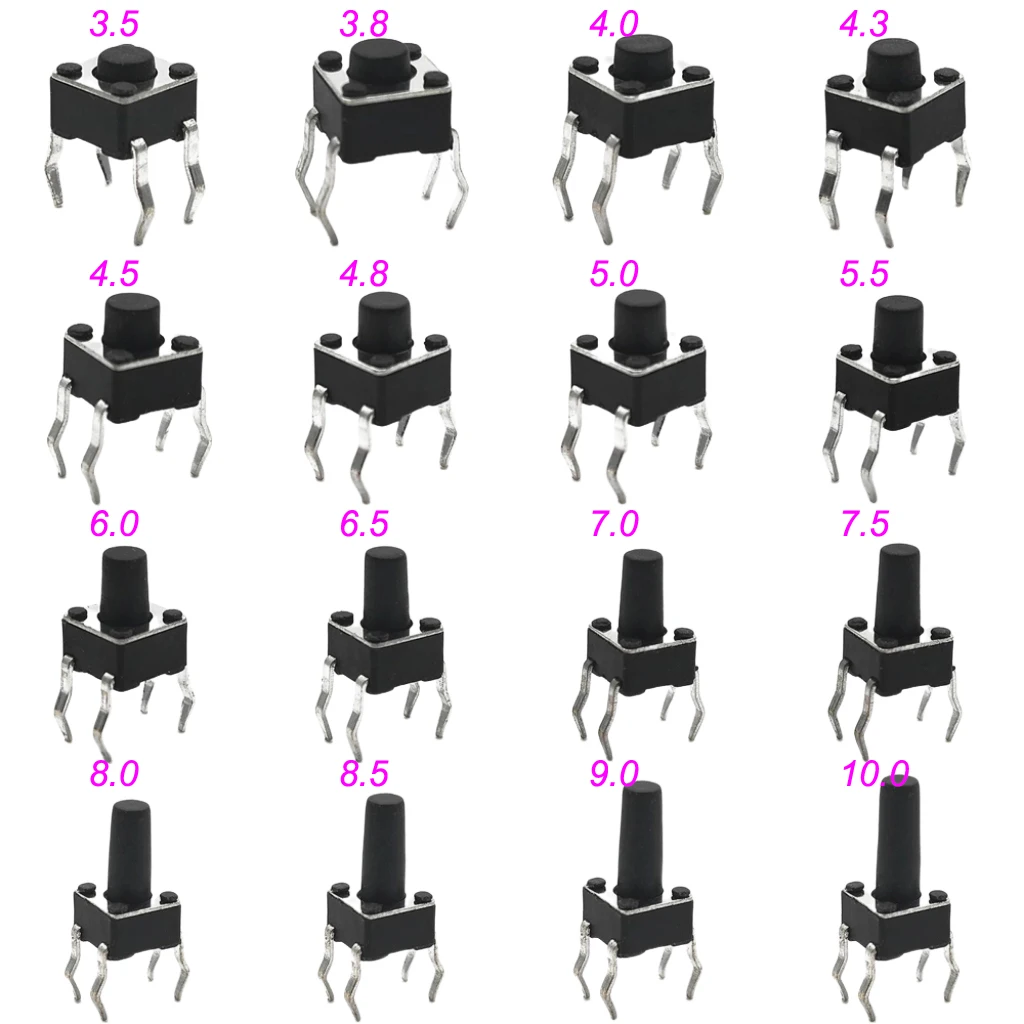 3.5 3.8 4.0 4.3

4.5 4.8 5.0 5.5

6.0 6.5 7.0 7.5

8.0 8.5 9.0 10.0