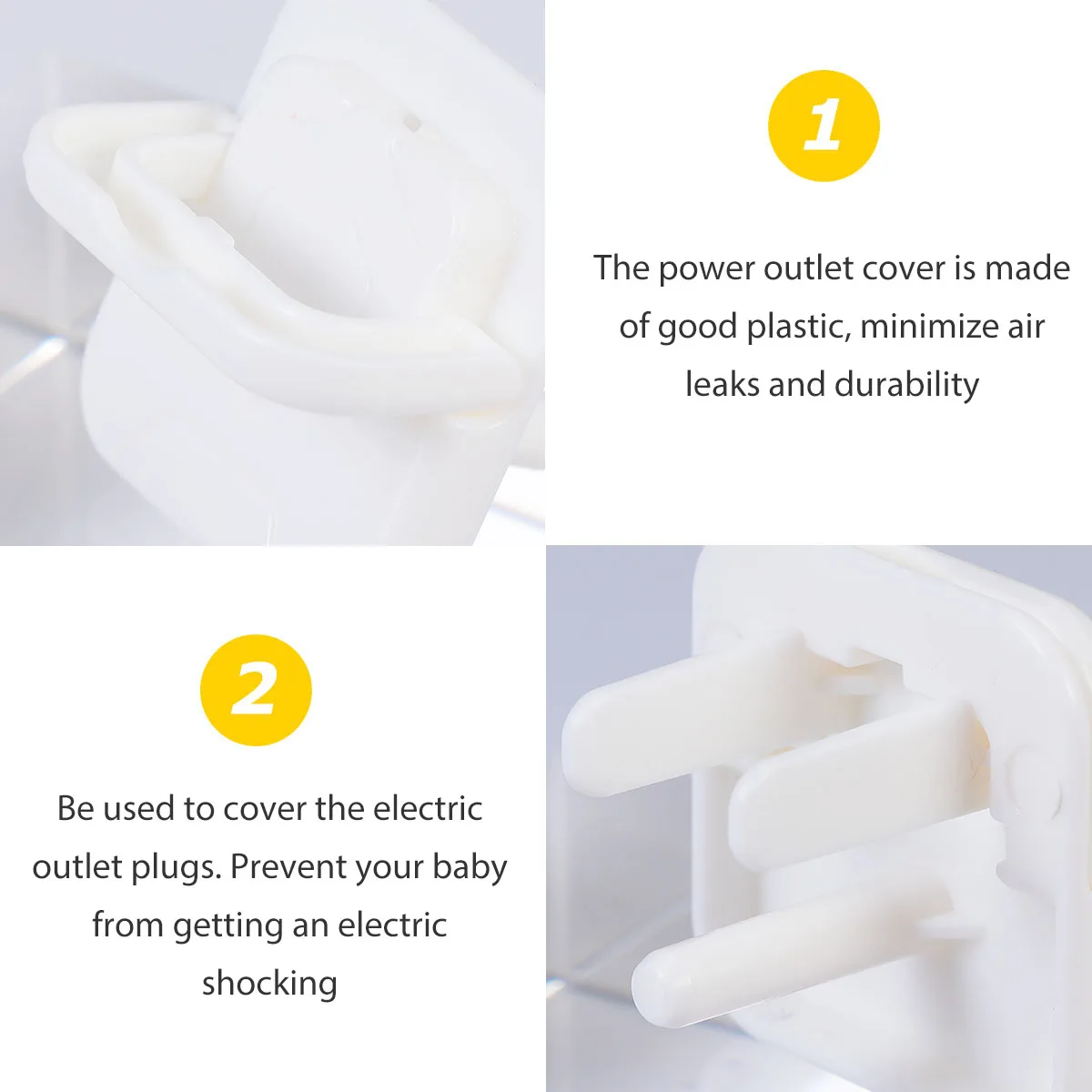 1

The power outlet cover is made of good plastic, minimize air leaks and durability

2

Be used to cover the electric outlet plugs. Prevent your baby from getting an electric shocking