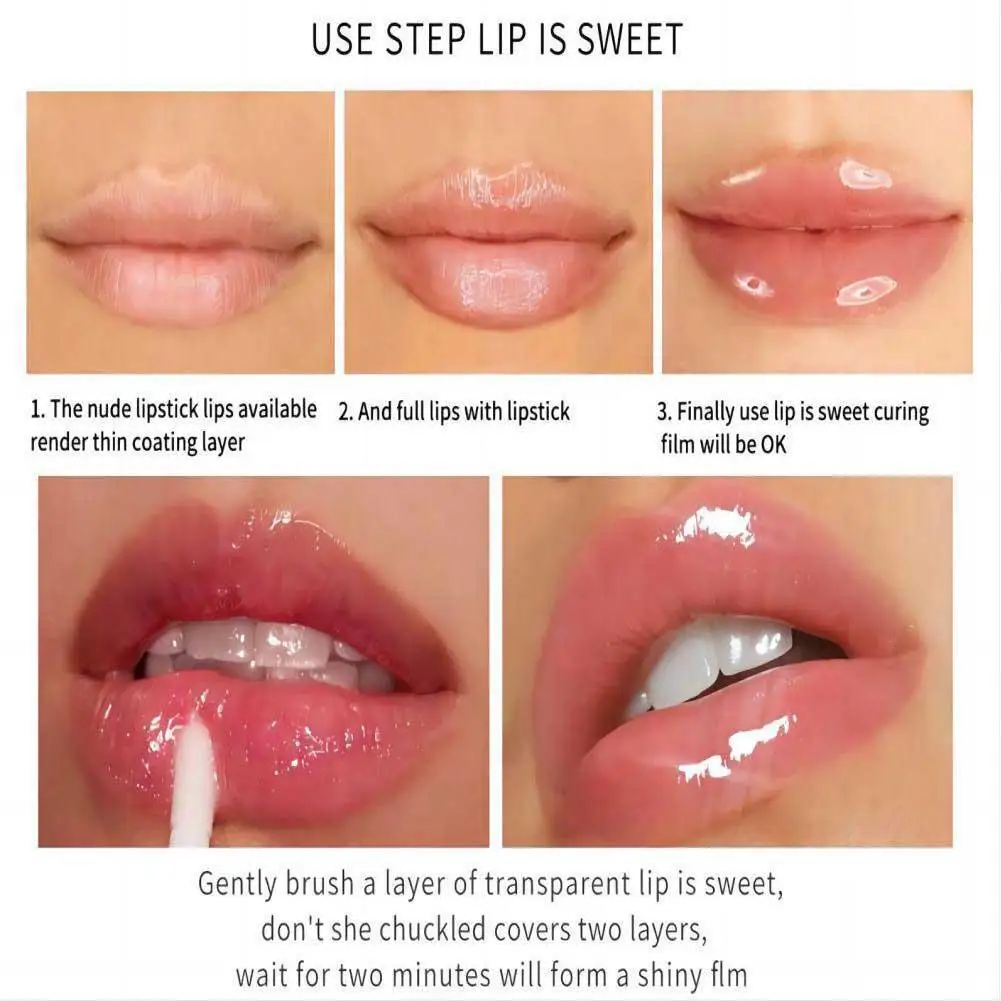 USE STEP LIP IS SWEET

1. The nude lipstick lips available render thin coating layer

2. And full lips with lipstick

3. Finally use lip is sweet curing film will be OK

Gently brush a layer of transparent lip is sweet, don't she chuckled covers two layers, wait for two minutes will form a shiny flm