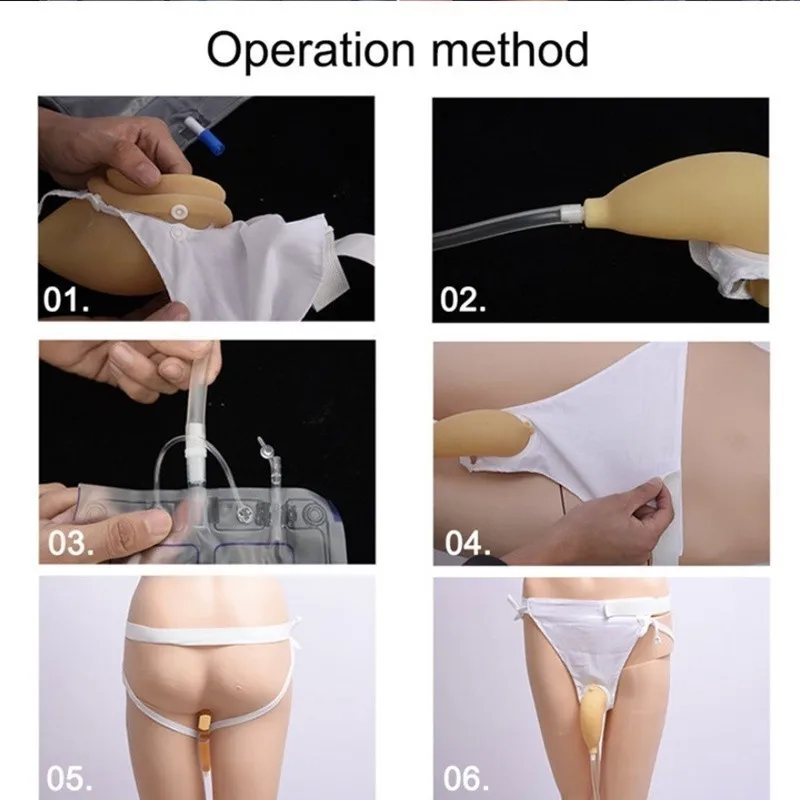 Operation method

01.

02.

03.

04.

05.

06.