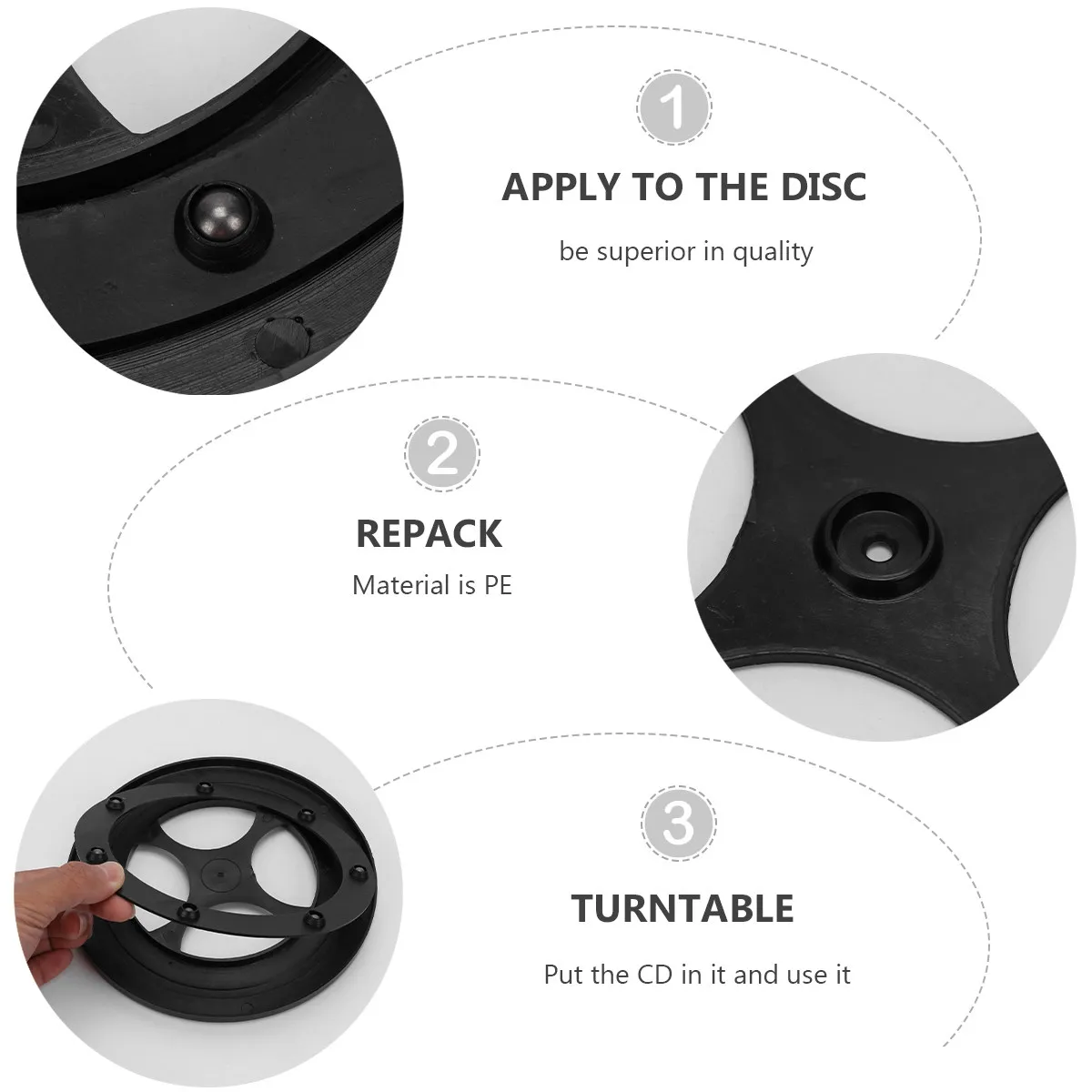 1

APPLY TO THE DISC

be superior in quality

2

REPACK

Material is PE

3

TURNTABLE

Put the CD in it and use it