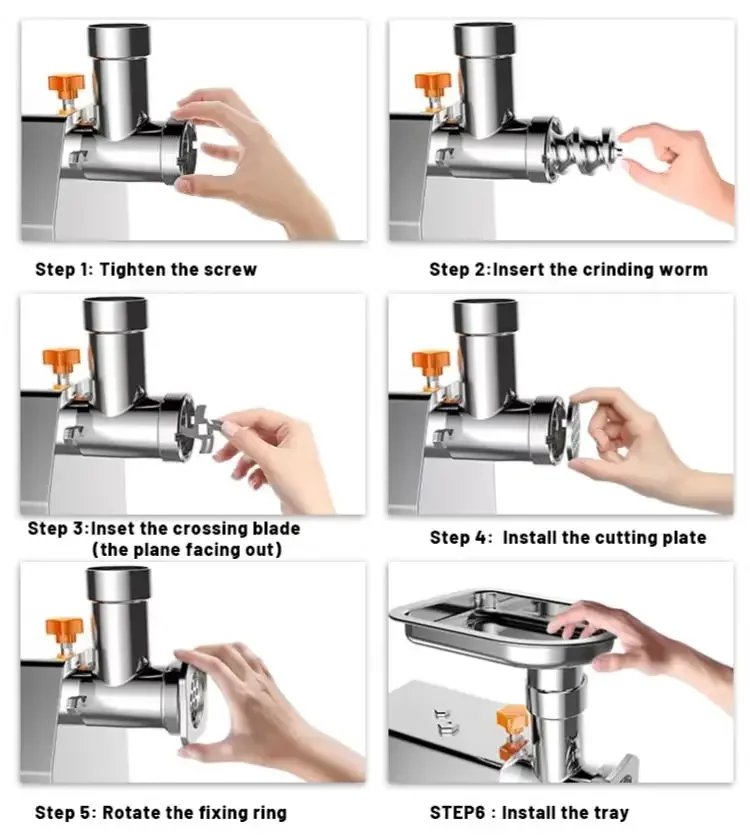 Step 1: Tighten the screw

Step 2:Insert the crinding worm

Step 3:Inset the crossing blade (the plane facing out)

Step 4: Install the cutting plate

Step 5: Rotate the fixing ring

STEP6 : Install the tray