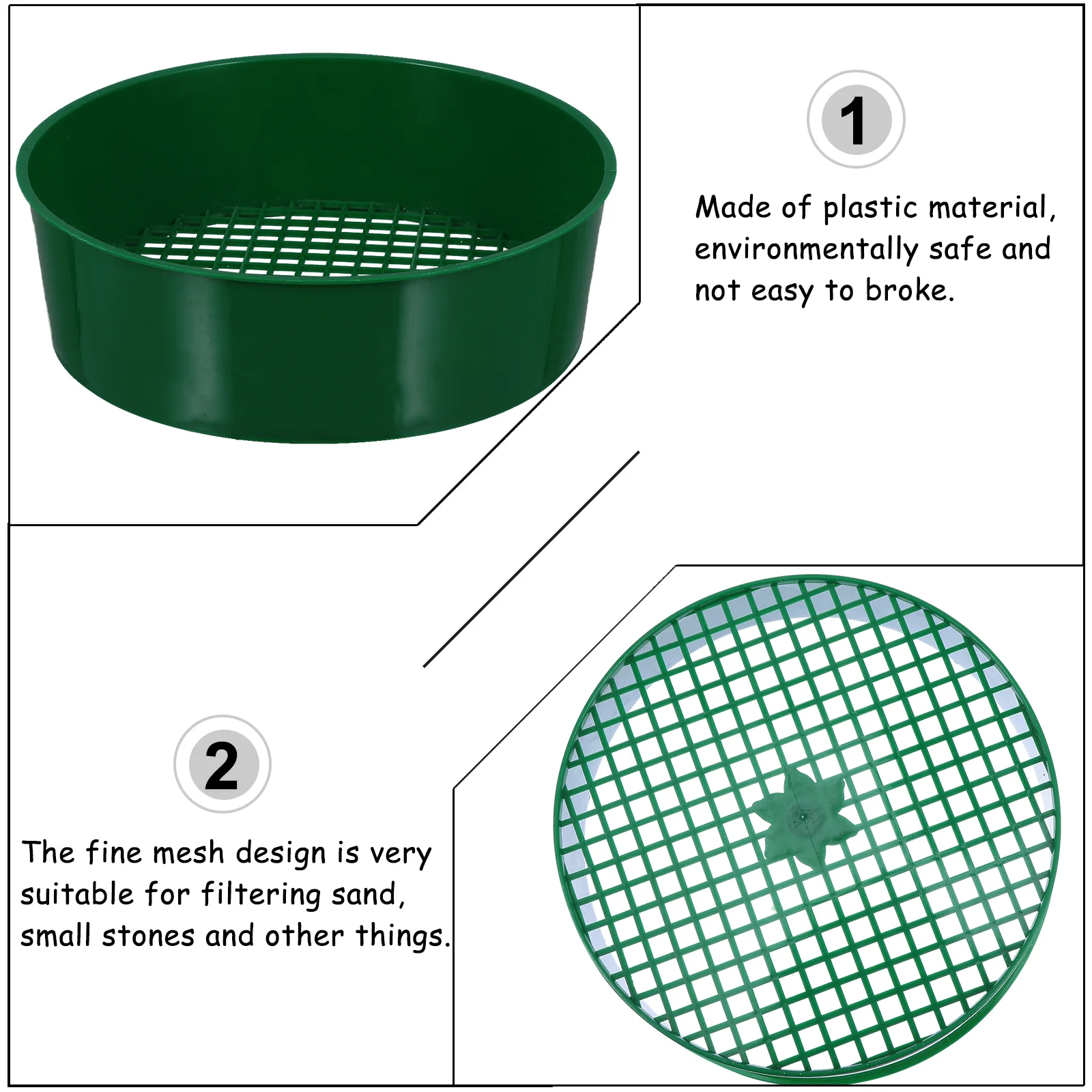 1

Made of plastic material, environmentally safe and not easy to broke.

2

The fine mesh design is very suitable for filtering sand, small stones and other things.