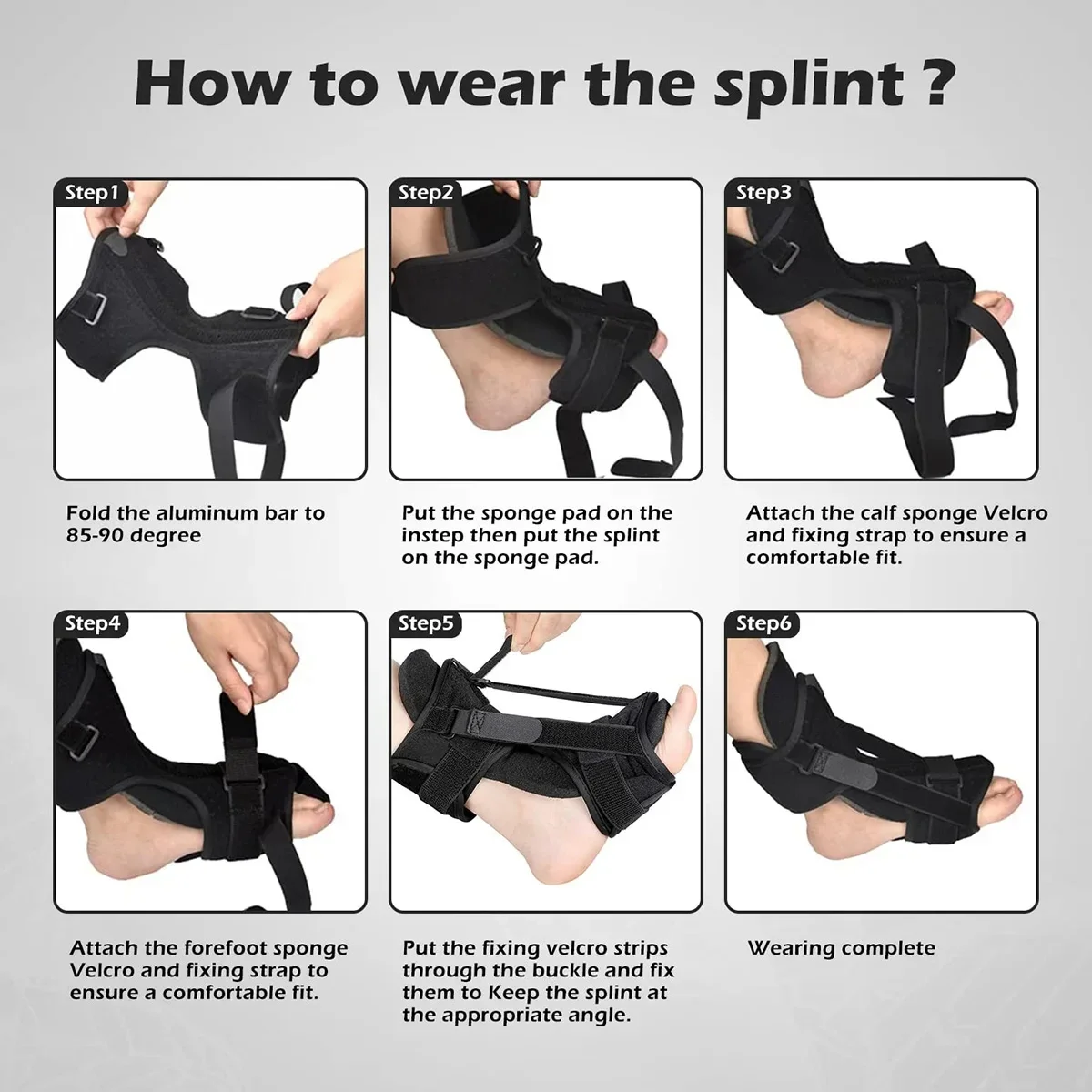 How to wear the splint ?

Step1

Fold the aluminum bar to 85-90 degree

Step2

Put the sponge pad on the instep then put the splint on the sponge pad.

Step3

Attach the calf sponge Velcro and fixing strap to ensure a comfortable fit.

Step4

Attach the forefoot sponge Velcro and fixing strap to ensure a comfortable fit.

Step5

Put the fixing velcro strips through the buckle and fix them to Keep the splint at the appropriate angle.

Step6

Wearing complete