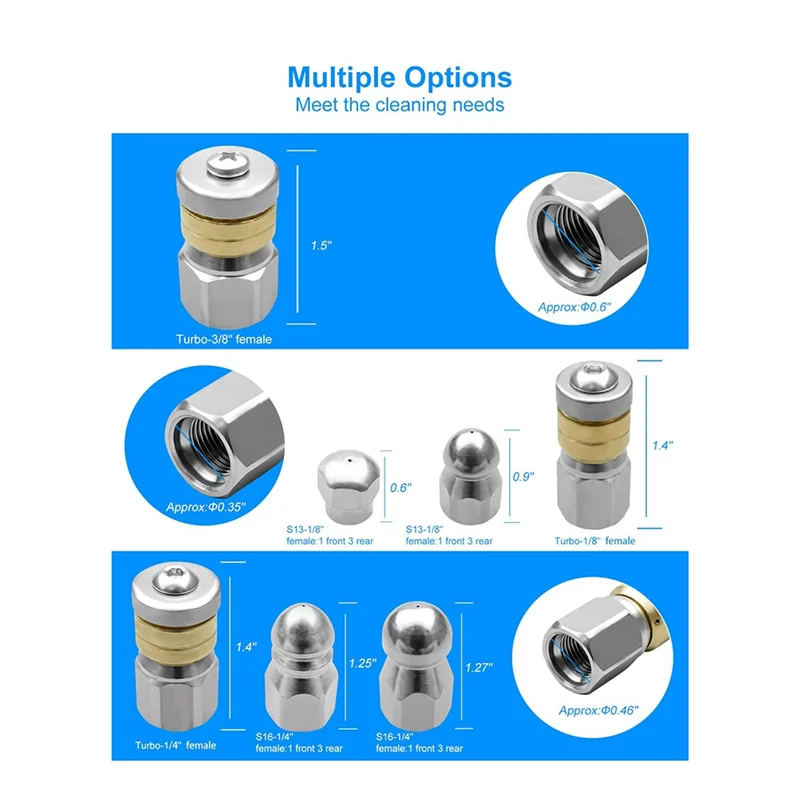 Multiple Options
Meet the cleaning needs

1.5"
Turbo-3/8" female

Approx:Φ0.6"

Approx:Φ0.35"

0.6"
S13-1/8"
female:1 front 3 rear

0.9"
S13-1/8"
female:1 front 3 rear

1.4"
Turbo-1/8" female

1.4"
Turbo-1/4" female

1.25"
S16-1/4"
female:1 front 3 rear

1.27"
S16-1/4"
female:1 front 3 rear

Approx:Φ0.46"