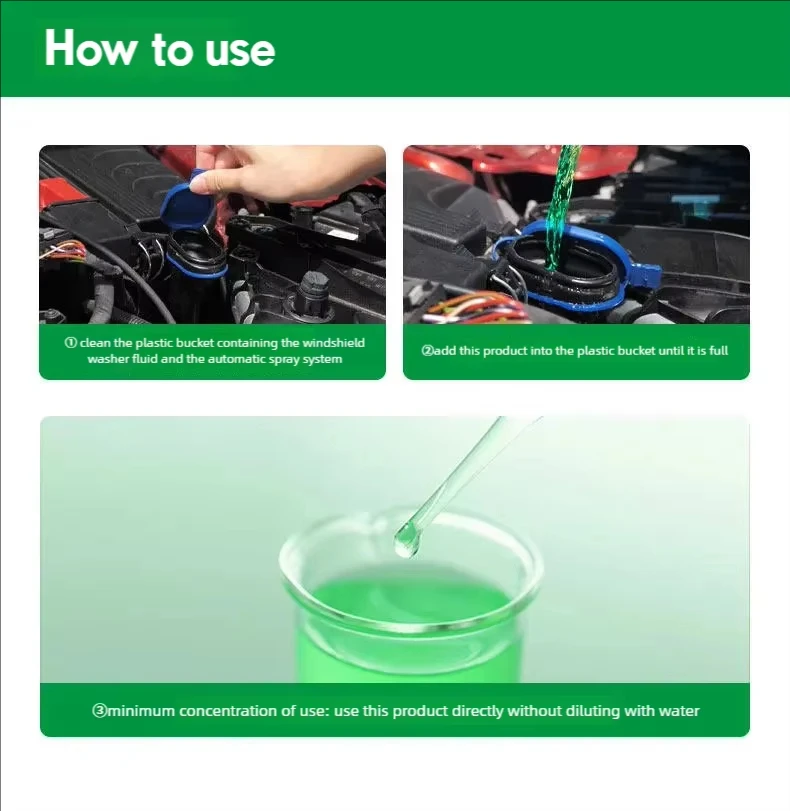 How to use

① clean the plastic bucket containing the windshield washer fluid and the automatic spray system

②add this product into the plastic bucket until it is full

③minimum concentration of use: use this product directly without diluting with water