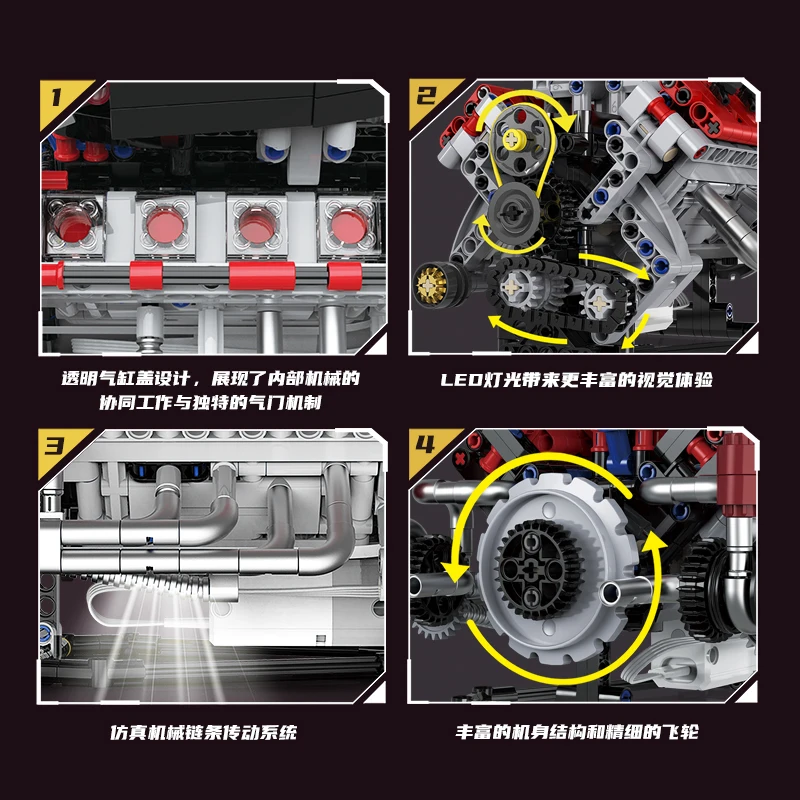 1

透明气缸盖设计，展现了内部机械的协同工作与独特的气门机制

2

LED灯光带来更丰富的视觉体验

3

仿真机械链条传动系统

4

丰富的机身结构和精细的飞轮