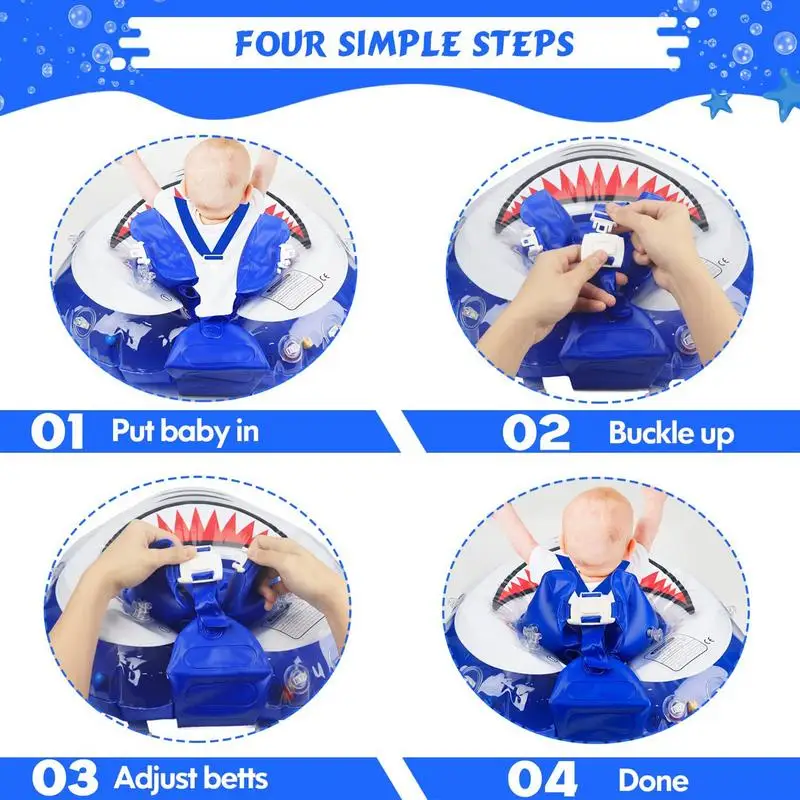 FOUR SIMPLE STEPS

01 Put baby in

02 Buckle up

03 Adjust betts

04 Done