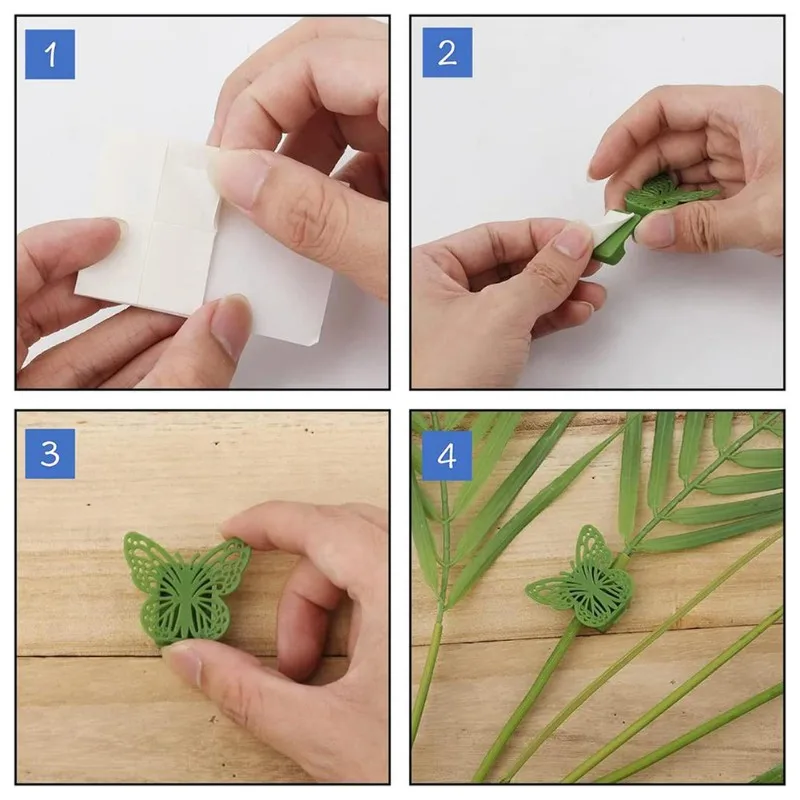 1

2

3

4