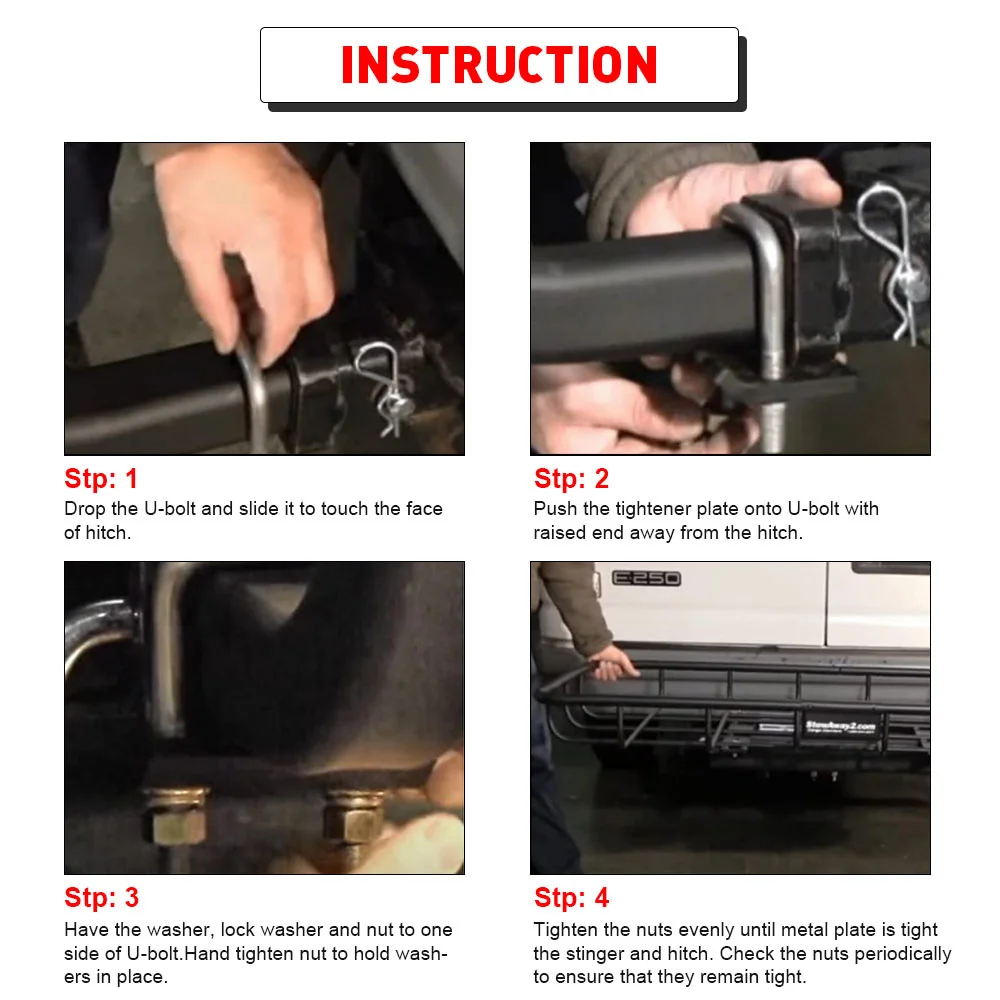 INSTRUCTION

Stp: 1
Drop the U-bolt and slide it to touch the face of hitch.

Stp: 2
Push the tightener plate onto U-bolt with raised end away from the hitch.

Stp: 3
Have the washer, lock washer and nut to one side of U-bolt.Hand tighten nut to hold washers in place.

E250

Stowaway2.com

Stp: 4
Tighten the nuts evenly until metal plate is tight the stinger and hitch. Check the nuts periodically to ensure that they remain tight.