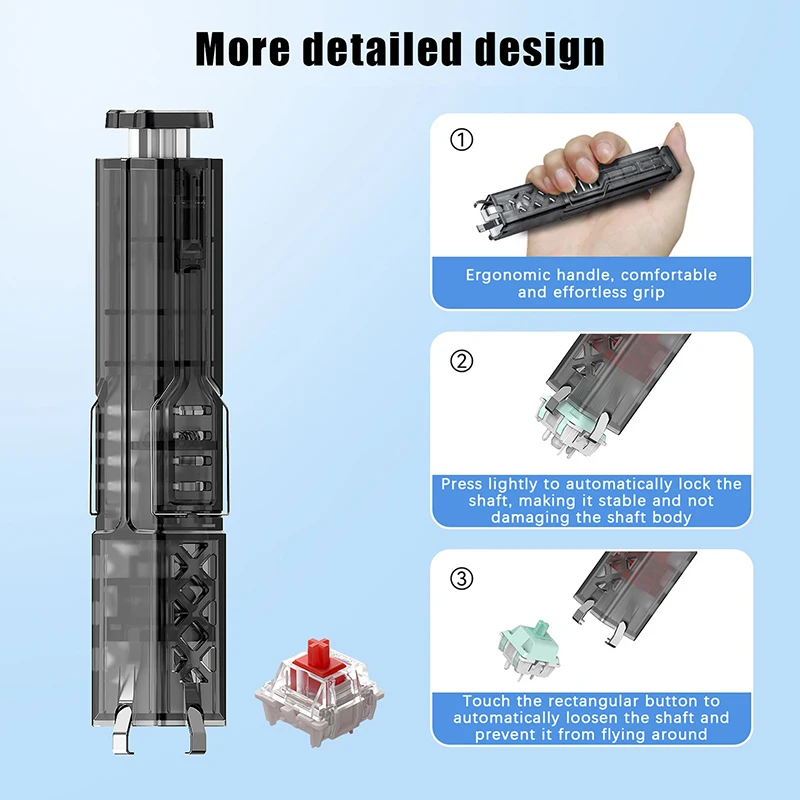 More detailed design

①

Ergonomic handle, comfortable and effortless grip

②

Press lightly to automatically lock the shaft, making it stable and not damaging the shaft body

③

Touch the rectangular button to automatically loosen the shaft and prevent it from flying around