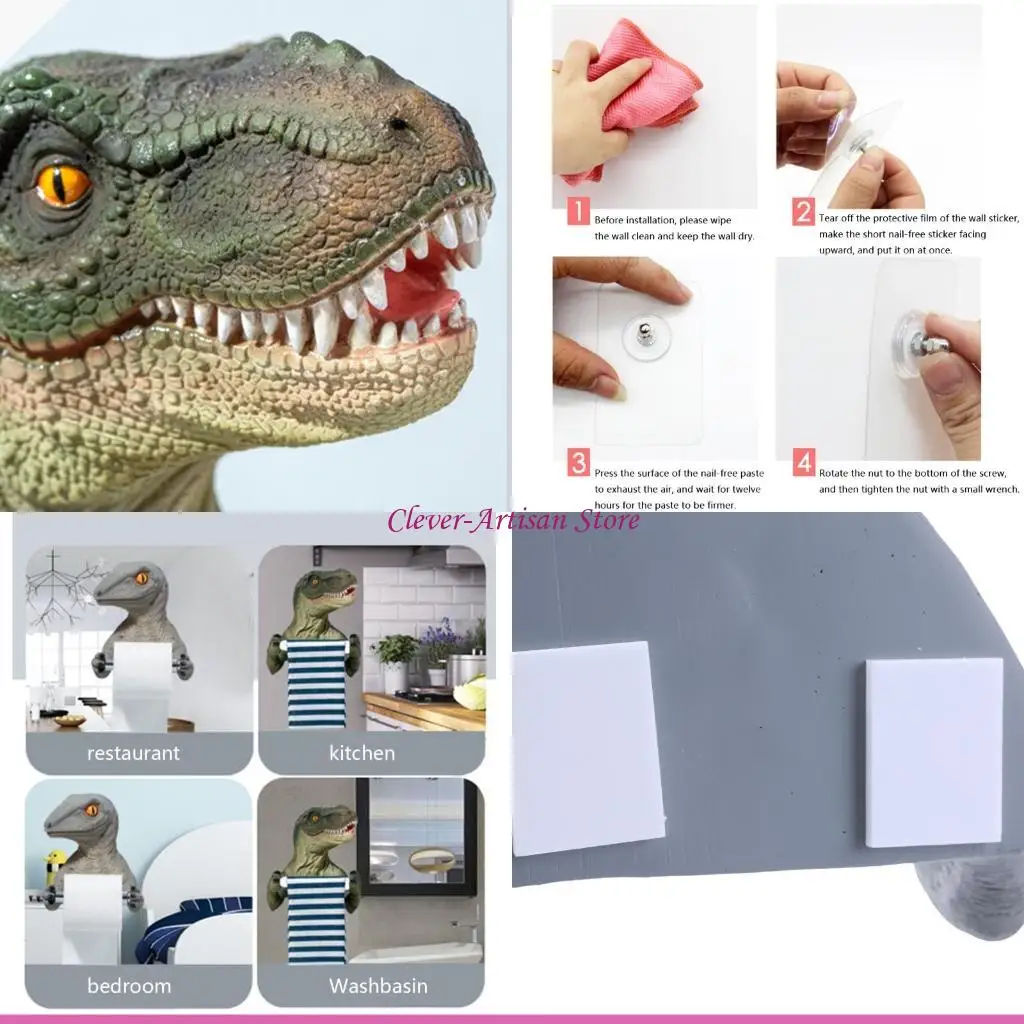 1 Before installation, please wipe the wall clean and keep the wall dry.

2 Tear off the protective film of the wall sticker, make the short nail-free sticker facing upward, and put it on at once.

3 Press the surface of the nail-free paste to exhaust the air, and wait for twelve hours for the paste to be firmer.

4 Rotate the nut to the bottom of the screw, and then tighten the nut with a small wrench.

Clever-Artisan Store

restaurant

kitchen

bedroom

Washbasin