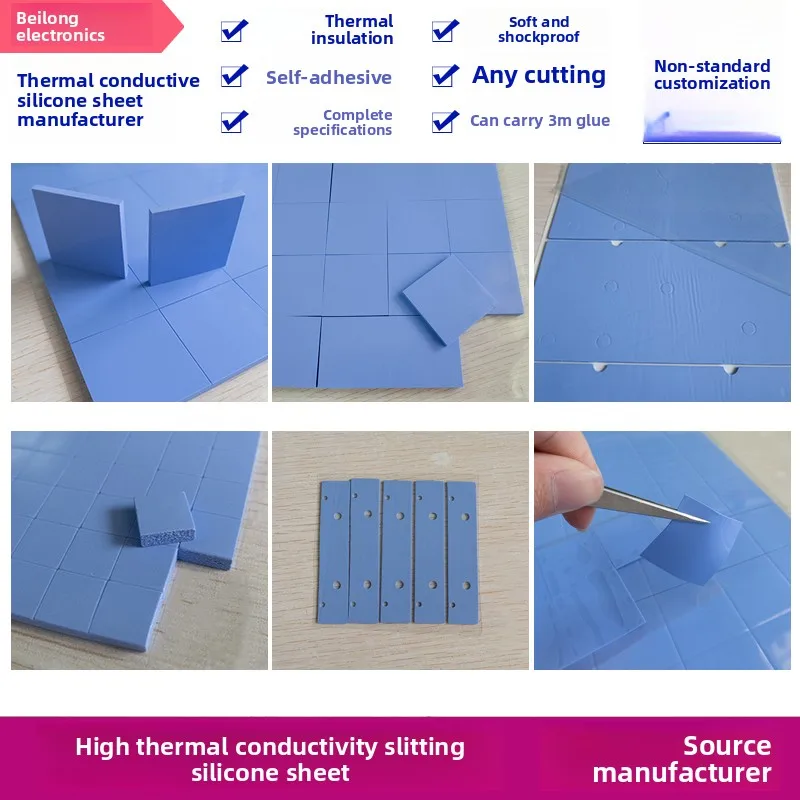 Beilong electronics

Thermal conductive silicone sheet manufacturer

Thermal insulation

Self-adhesive

Complete specifications

Soft and shockproof

Any cutting

Can carry 3m glue

Non-standard customization

High thermal conductivity slitting silicone sheet

Source manufacturer