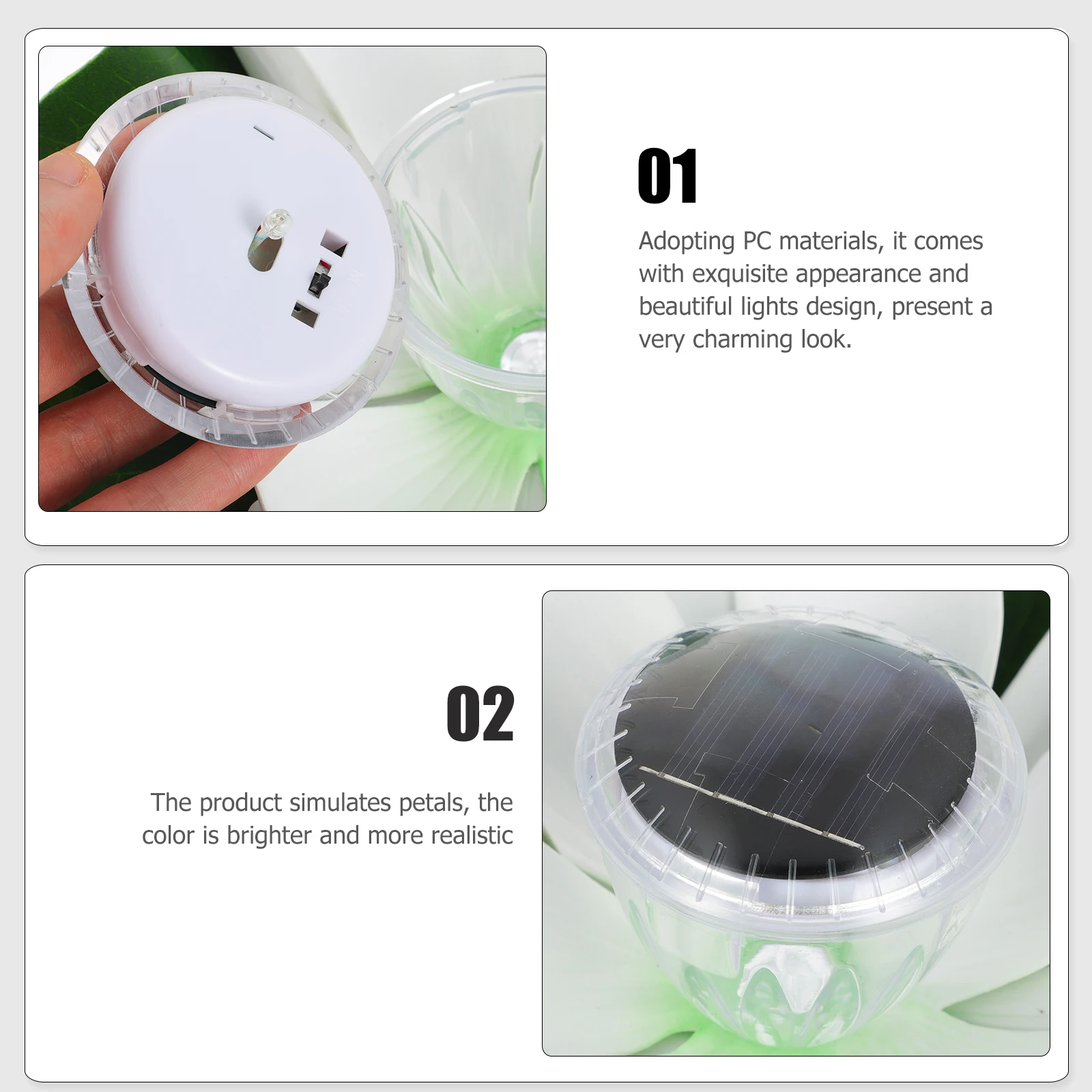 01

Adopting PC materials, it comes with exquisite appearance and beautiful lights design, present a very charming look.

02

The product simulates petals, the color is brighter and more realistic